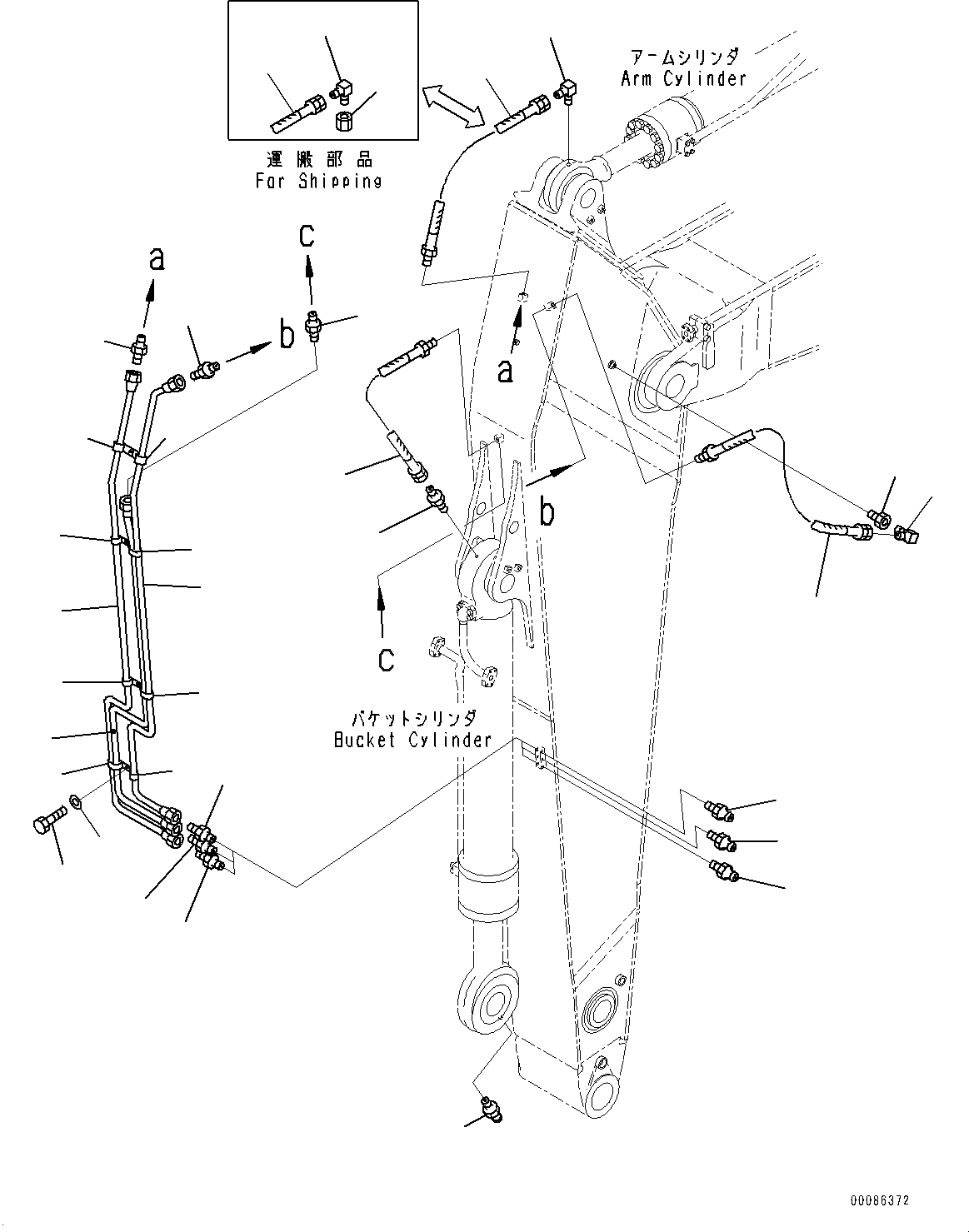 運搬部品
For Shipping

アームシリンダ
Arm Cylinder

a

c

b

a

b

c

バケットシリンダ
Bucket Cylinder

00086372