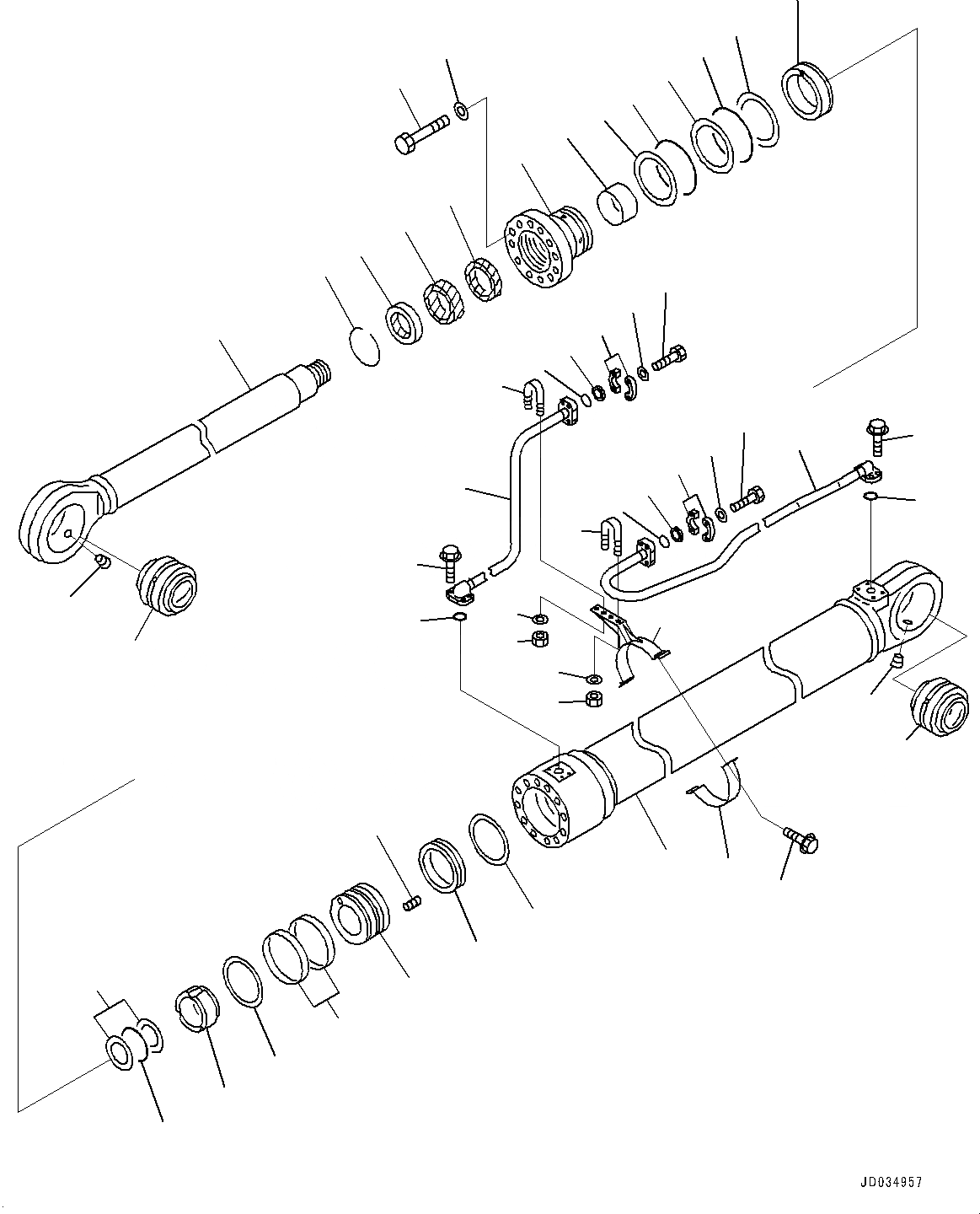 JD034957