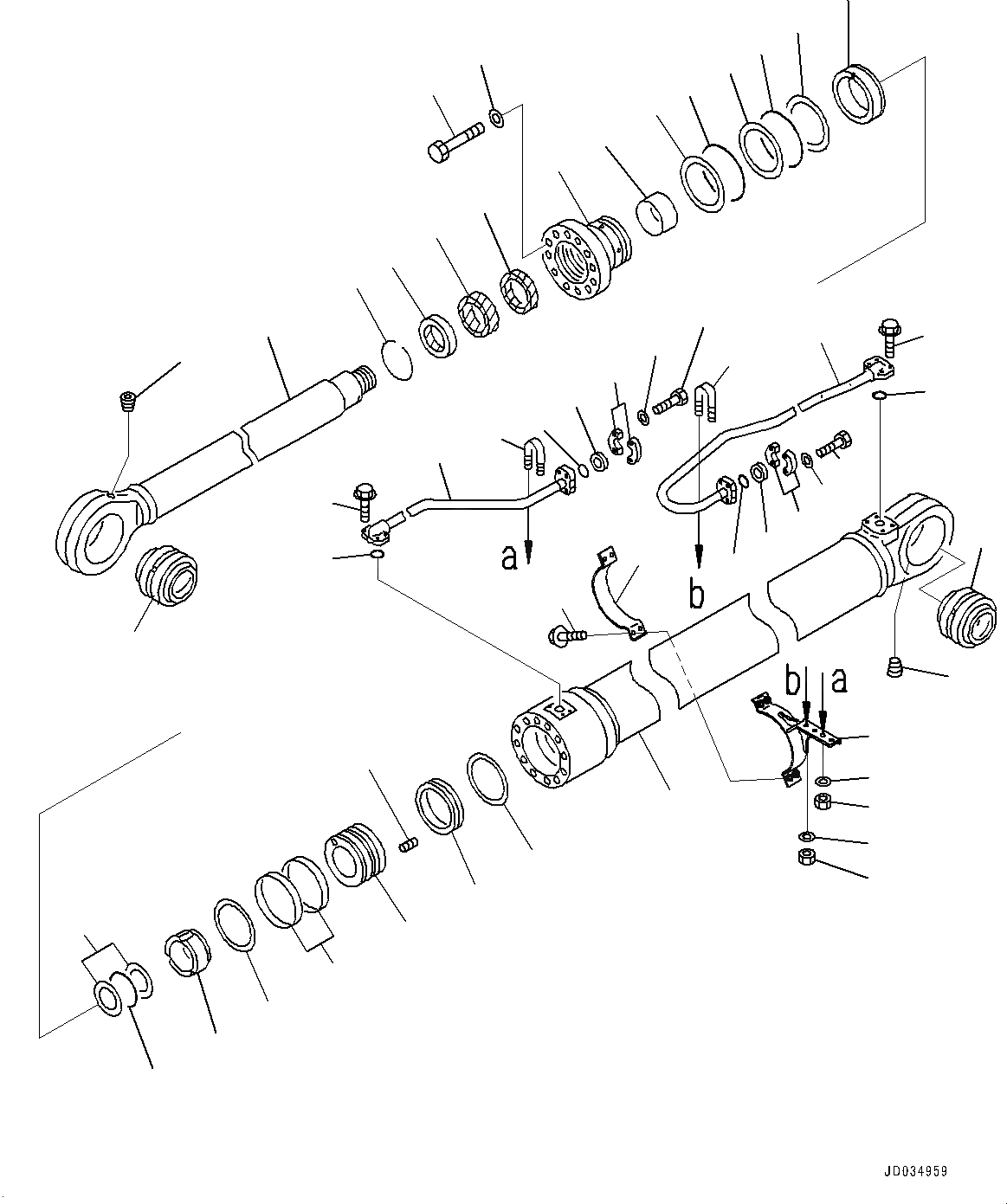 a
b
b
a
JD034959