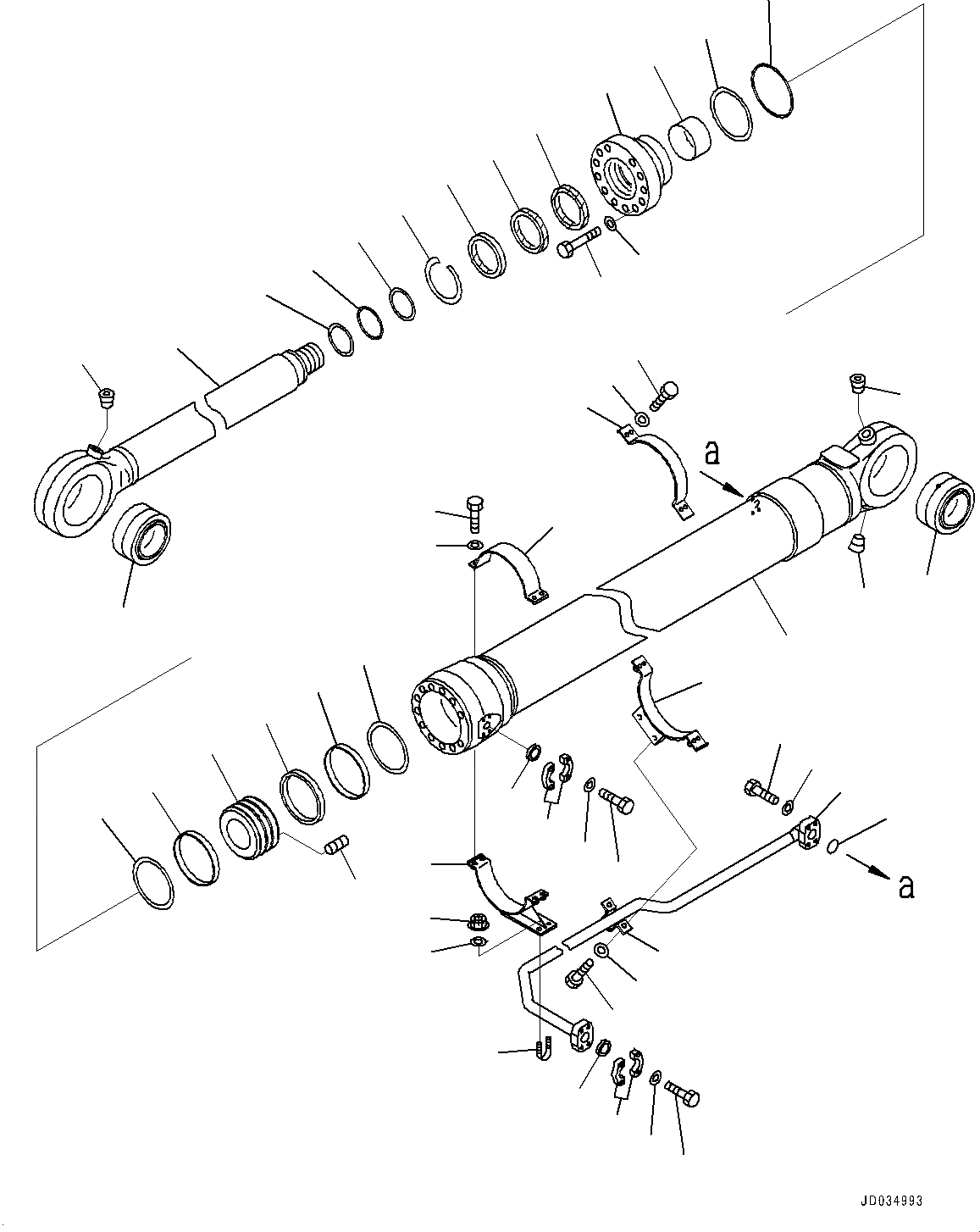 a

a

JD034993