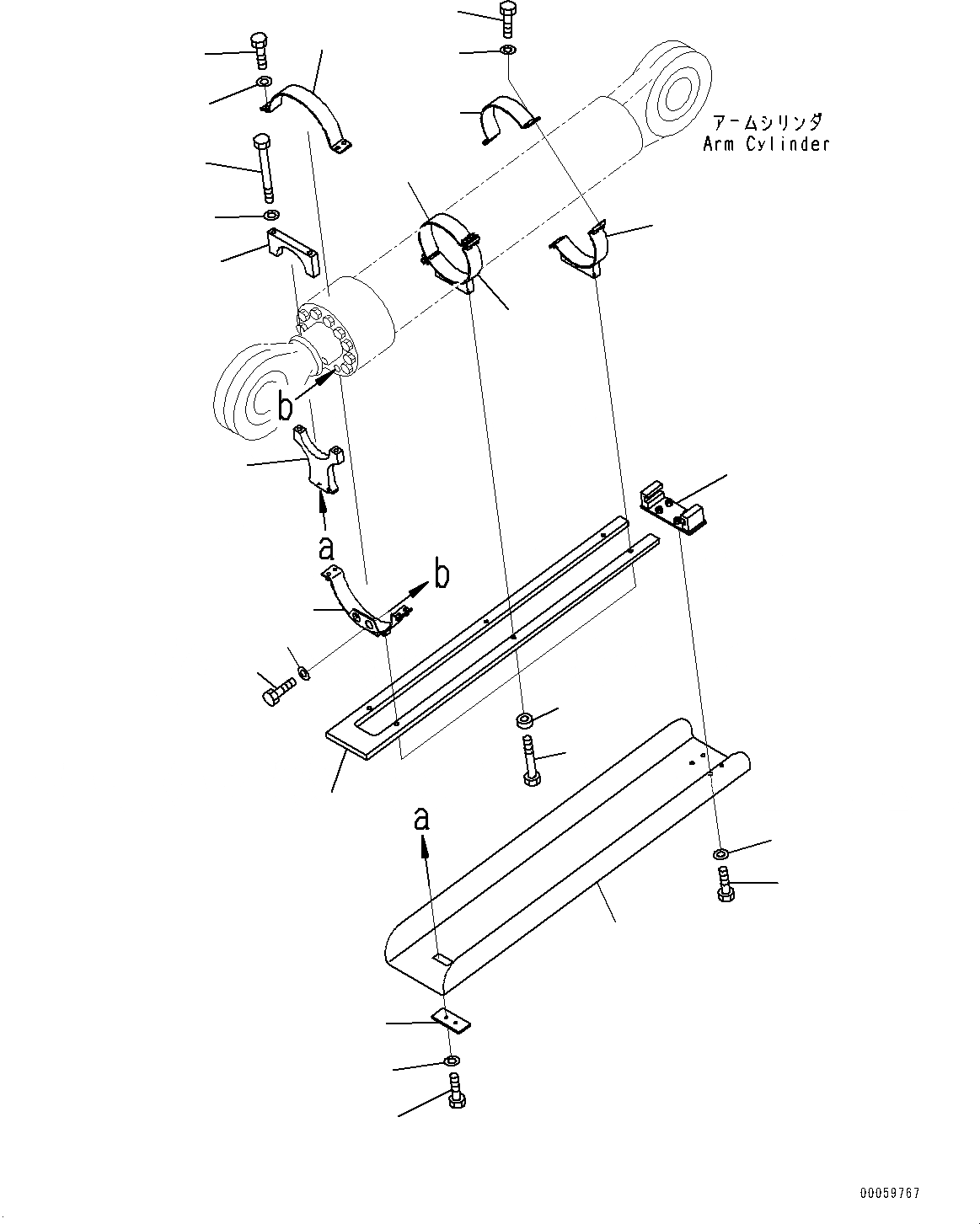 アームシリンダ
Arm Cylinder

b

a

b

a

00059767