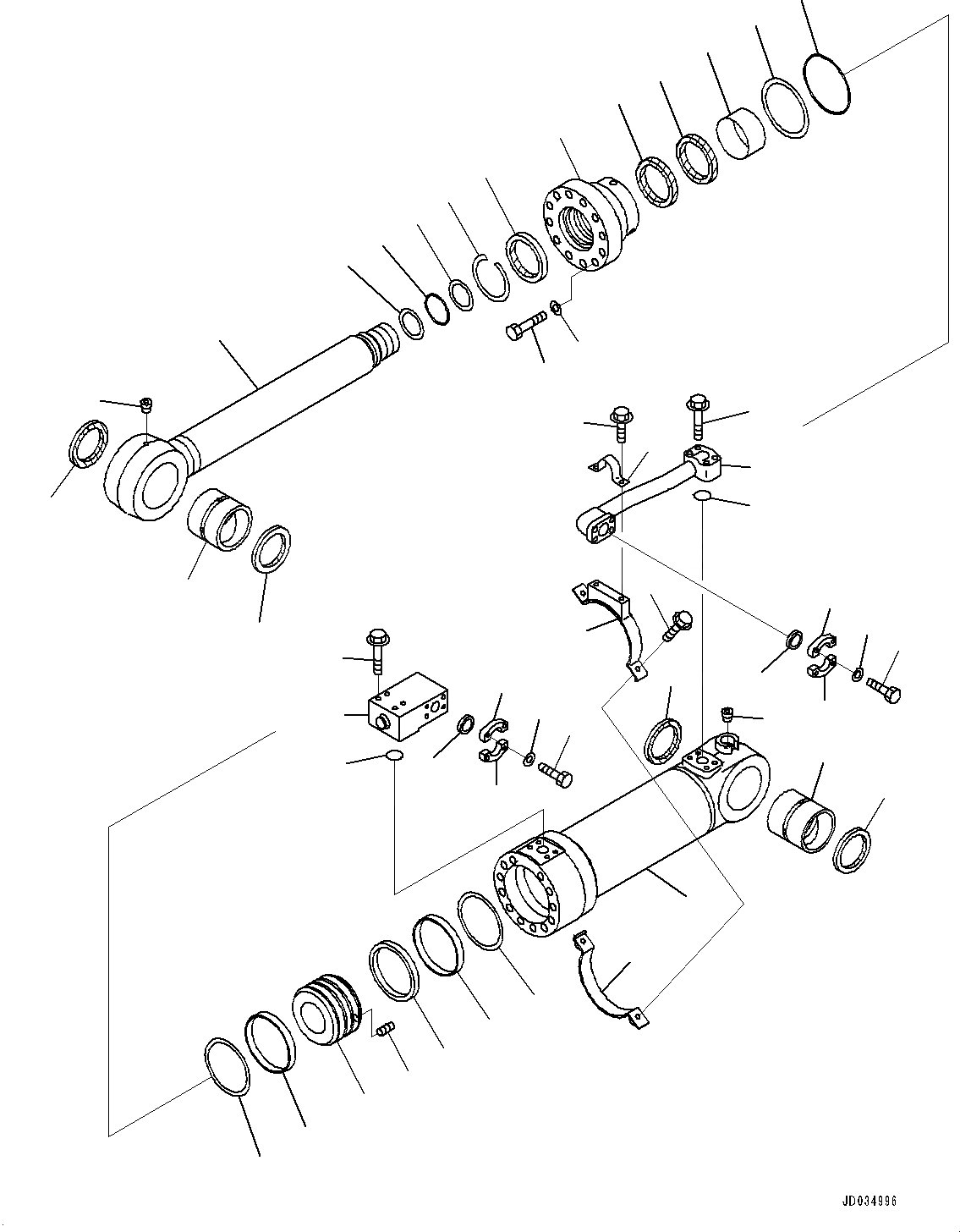 JD034996