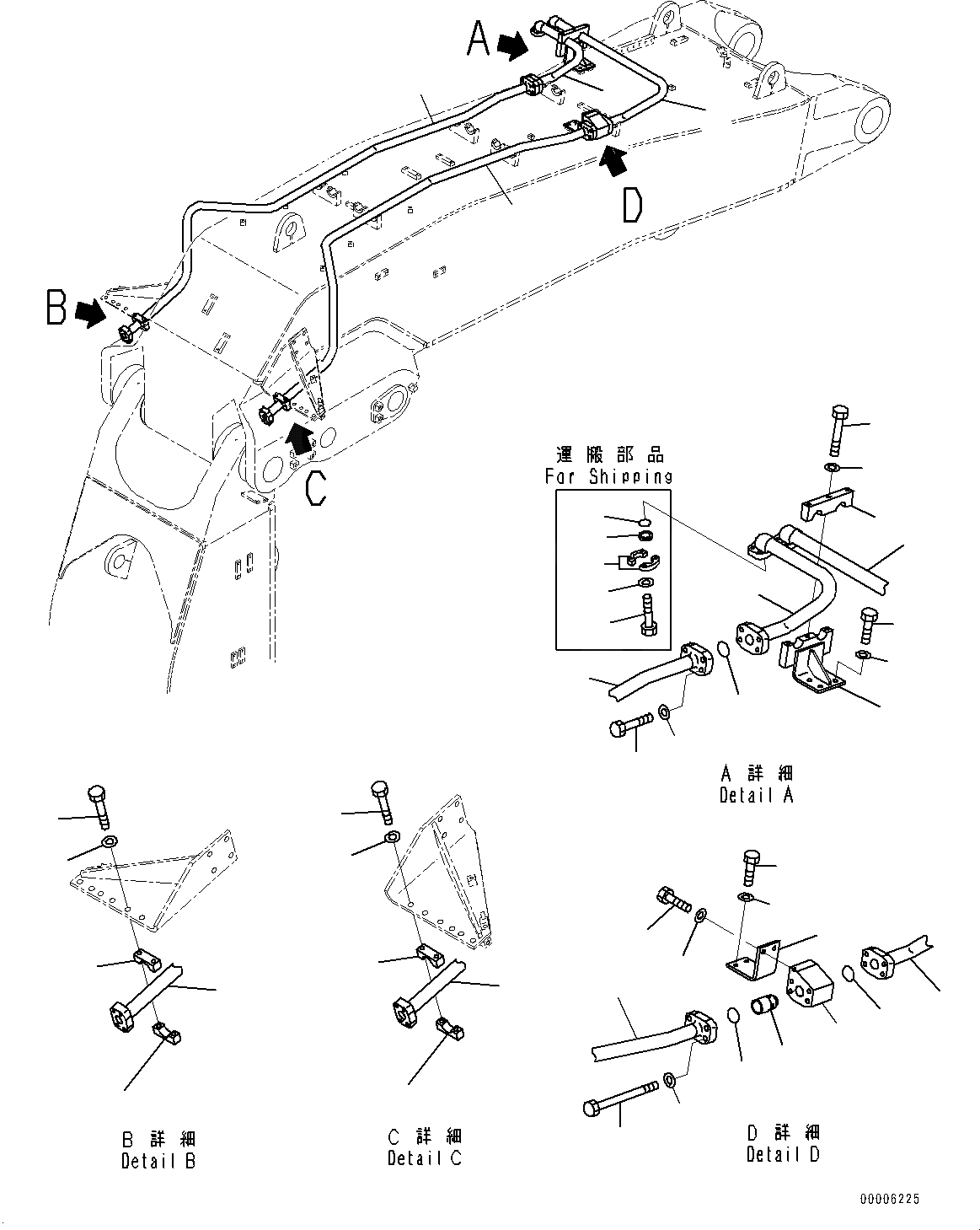 A

D

B

C

運搬部品
For Shipping

A 詳細
Detail A

B 詳細
Detail B

C 詳細
Detail C

D 詳細
Detail D

00006225