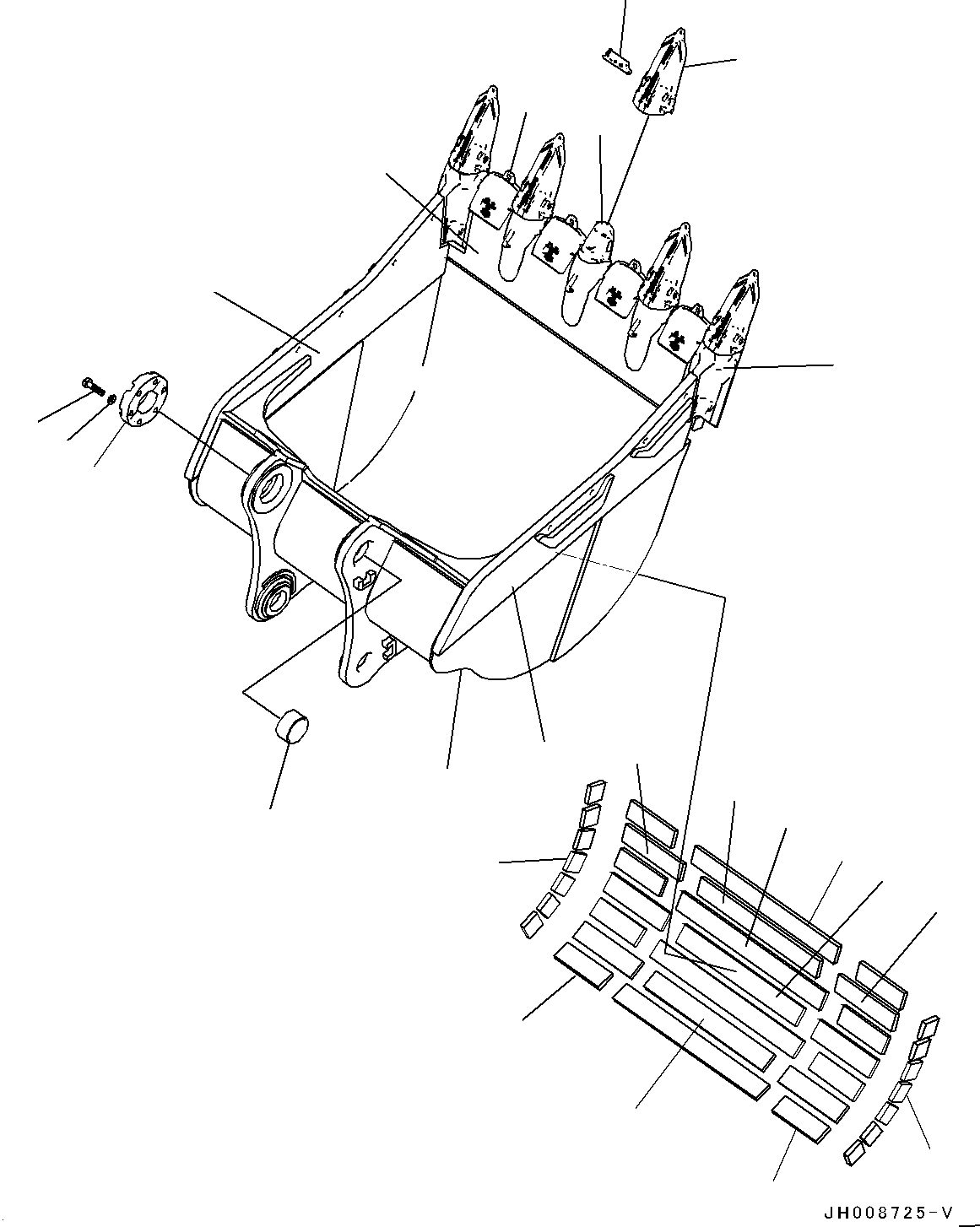 JH008725-V