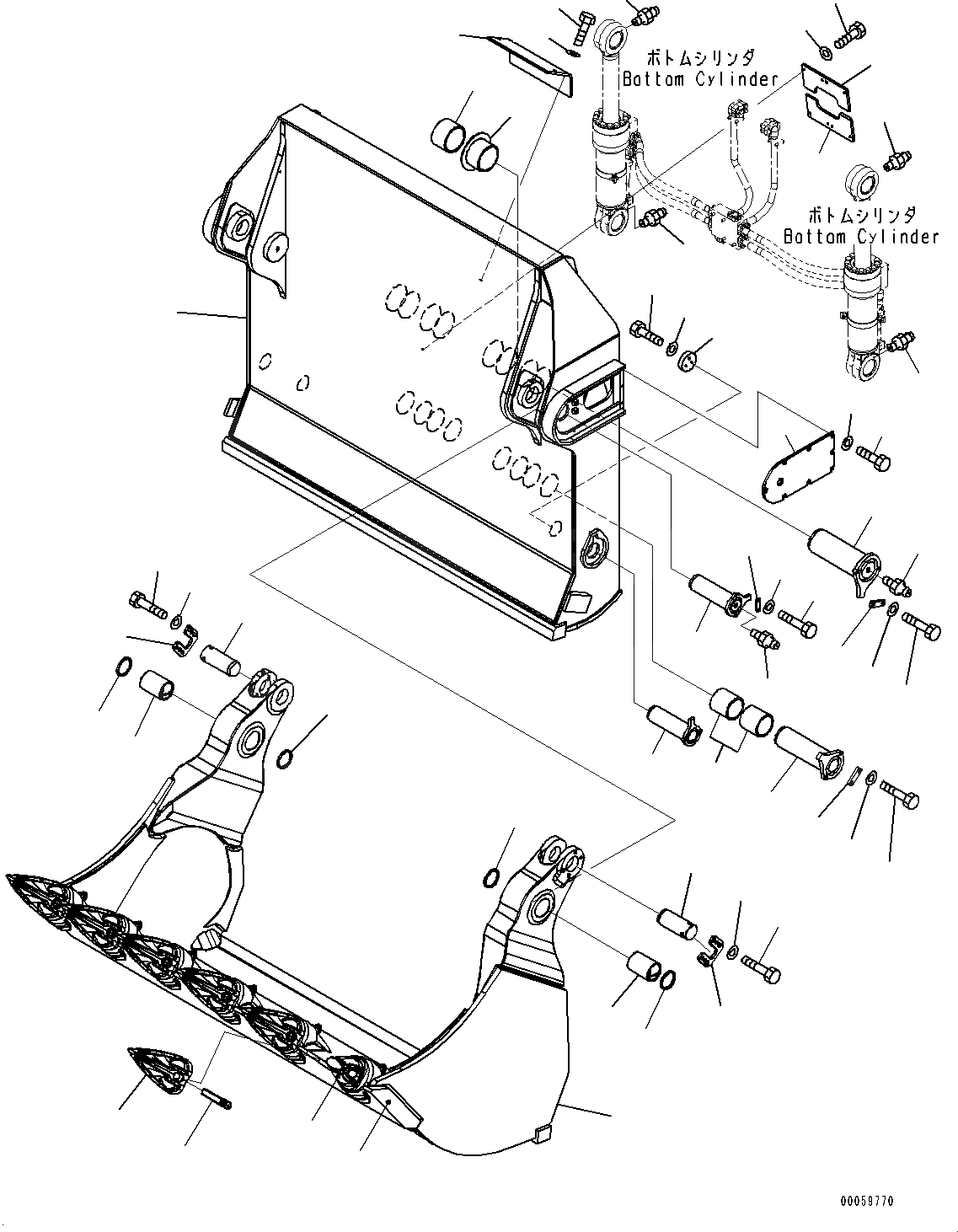 ボトムシリンダ
Bottom Cylinder

ボトムシリンダ
Bottom Cylinder

00059770