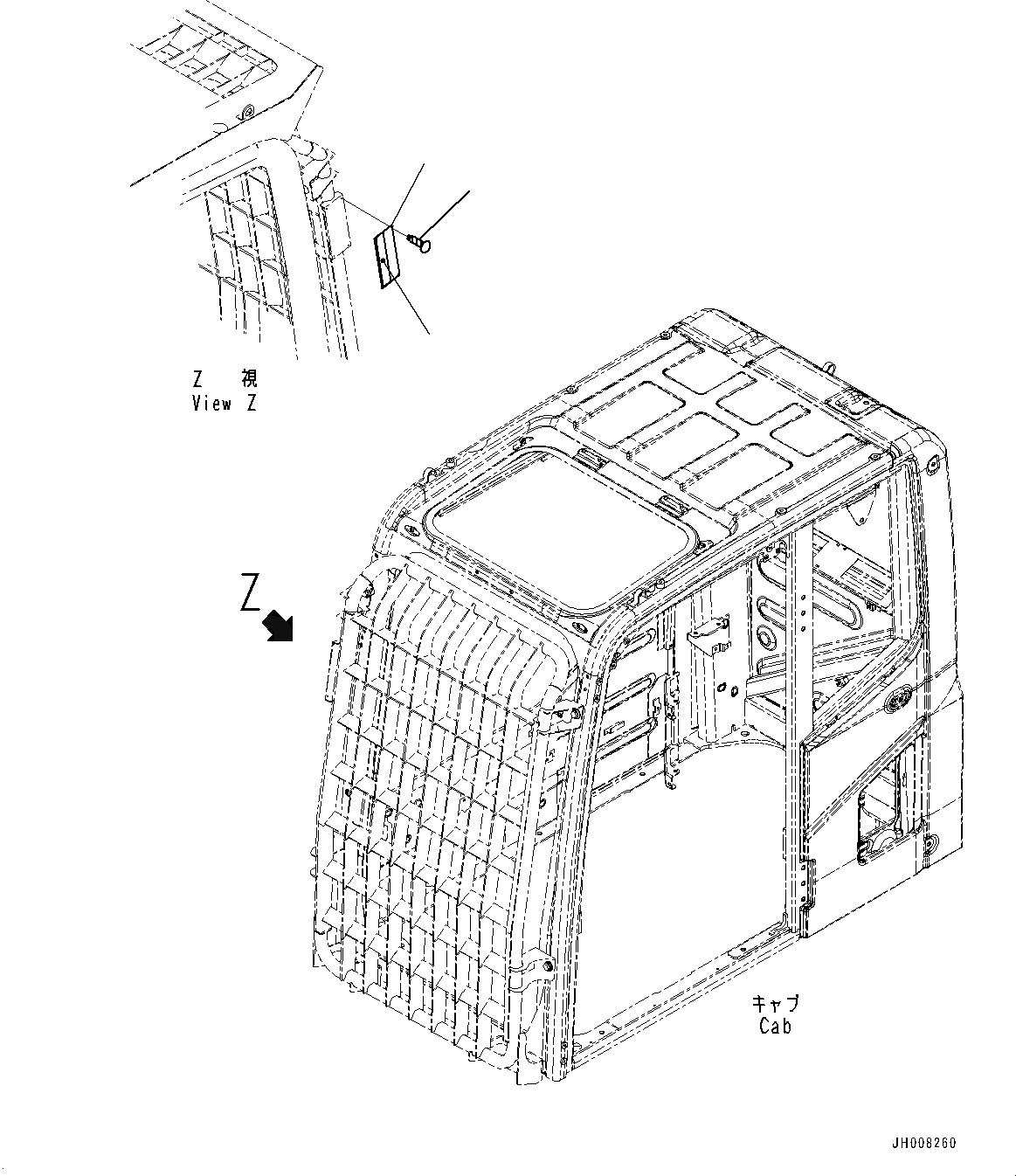 Z 視
View Z

Z

キャブ
Cab

JH008260