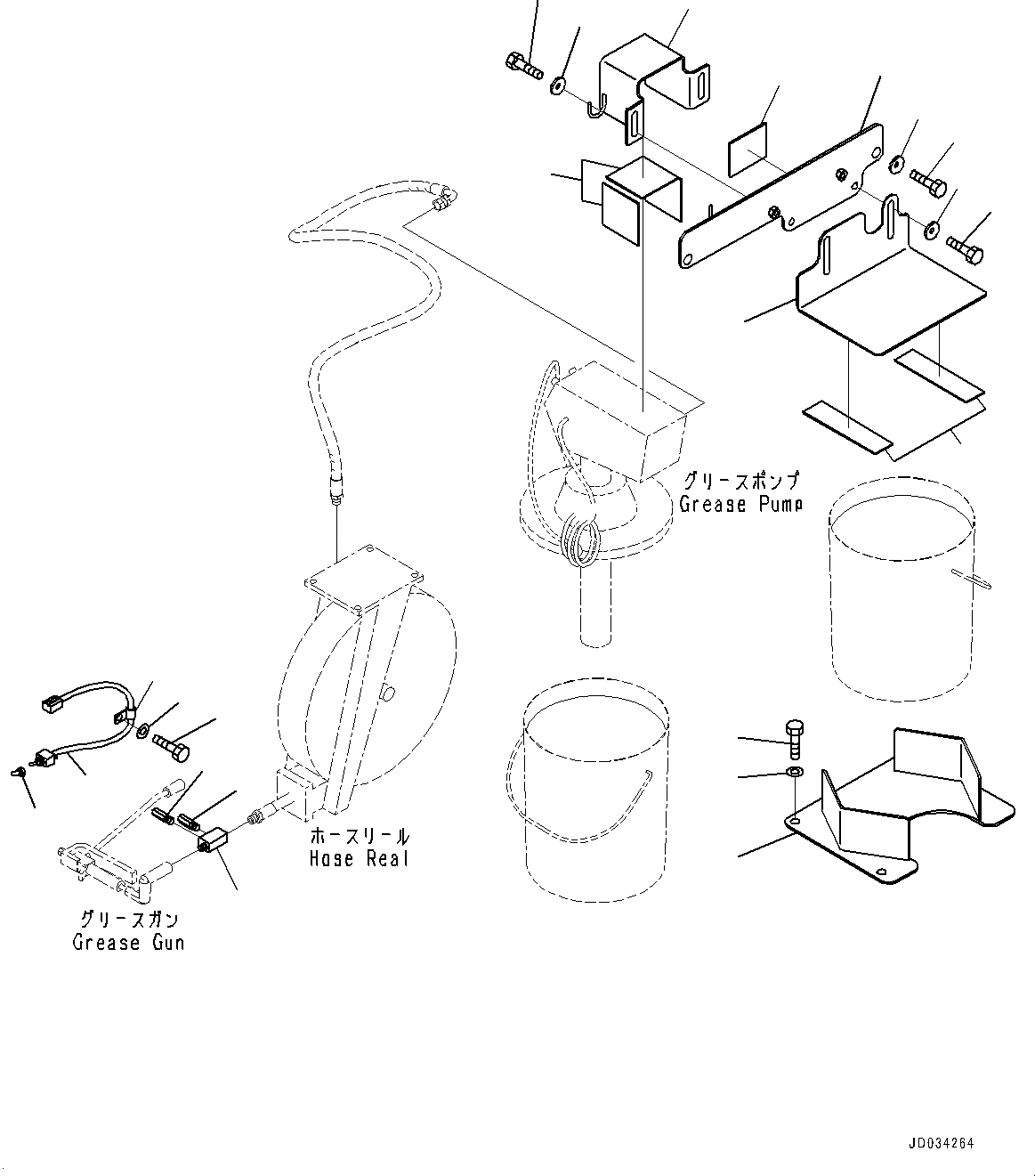 グリースポンプ
Grease Pump

ホースリール
Hose Real

グリースガン
Grease Gun

JD034264