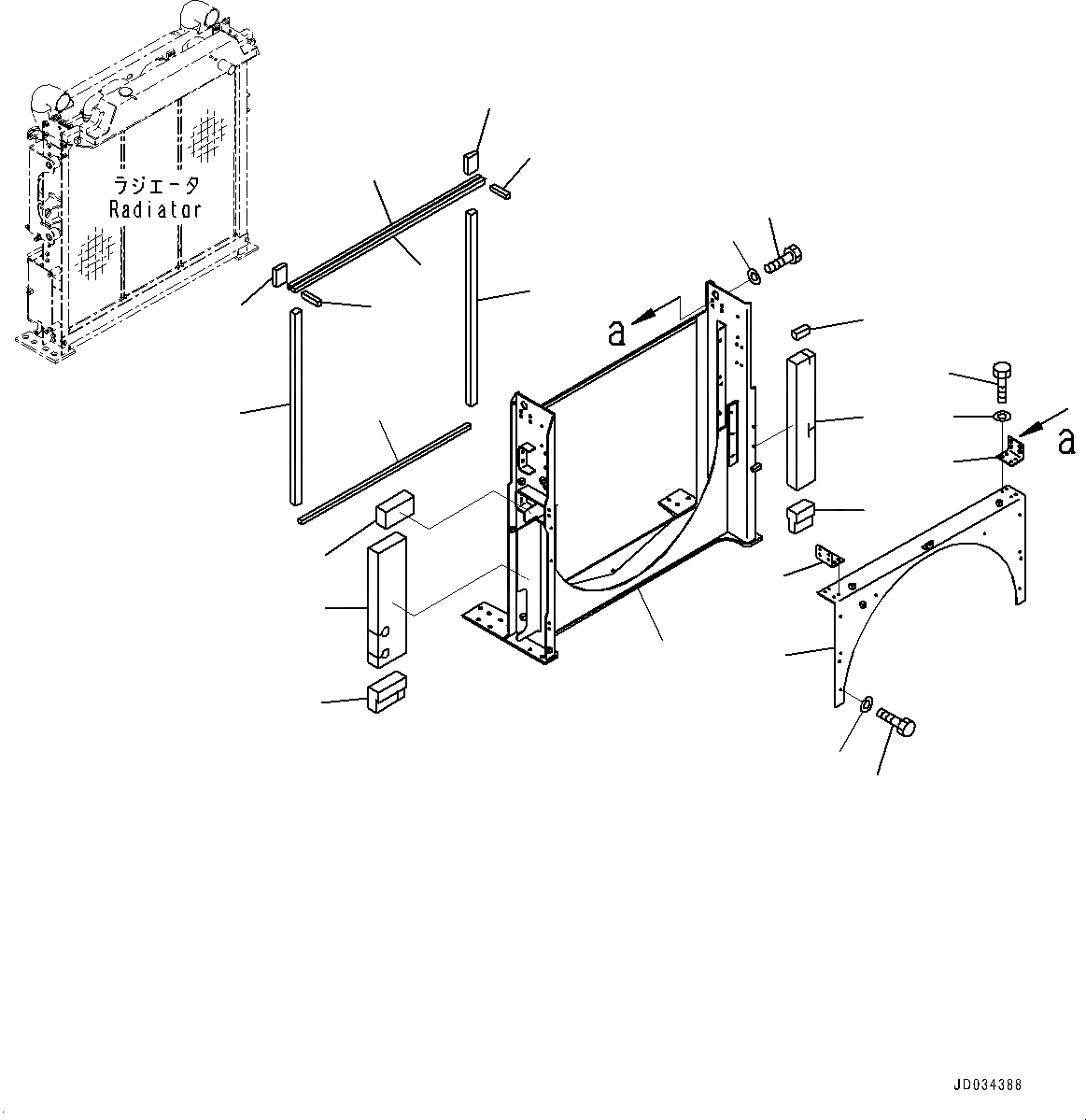 ラジエータ
Radiator

a

a

JD034388