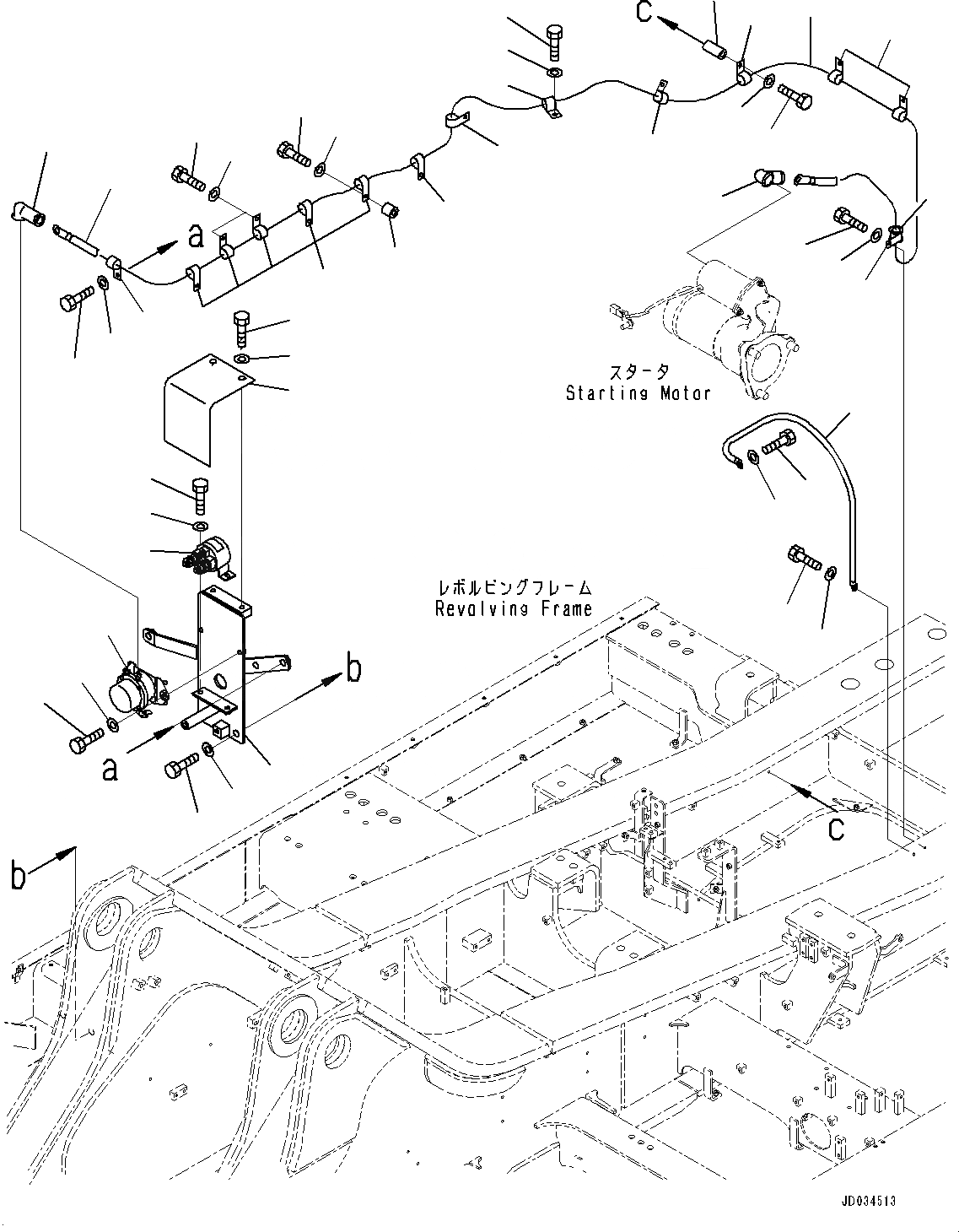 c

a

スタータ
Starting Motor

レボルビングフレーム
Revolving Frame

b

a

c

b

JD034513