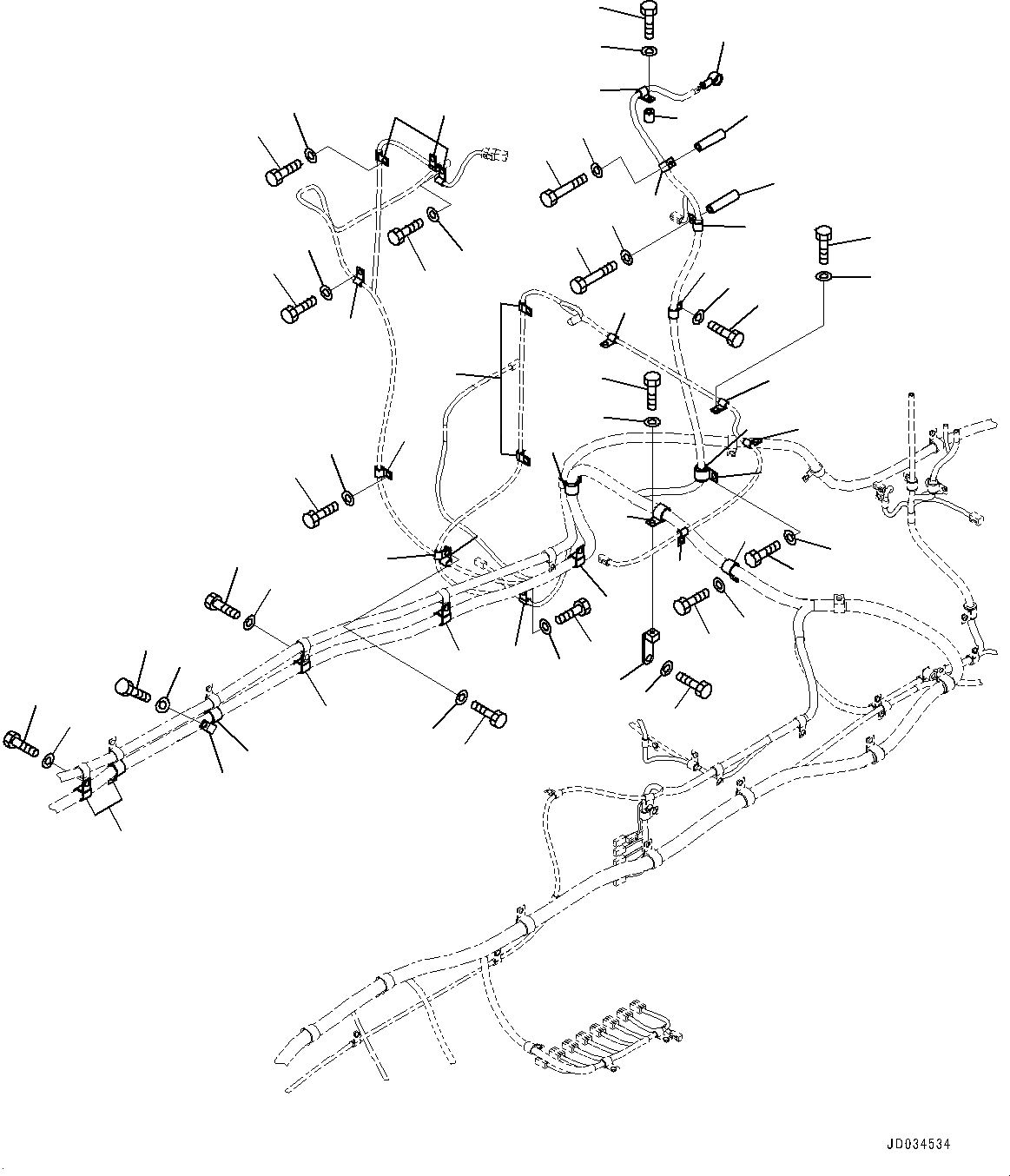 JD034534