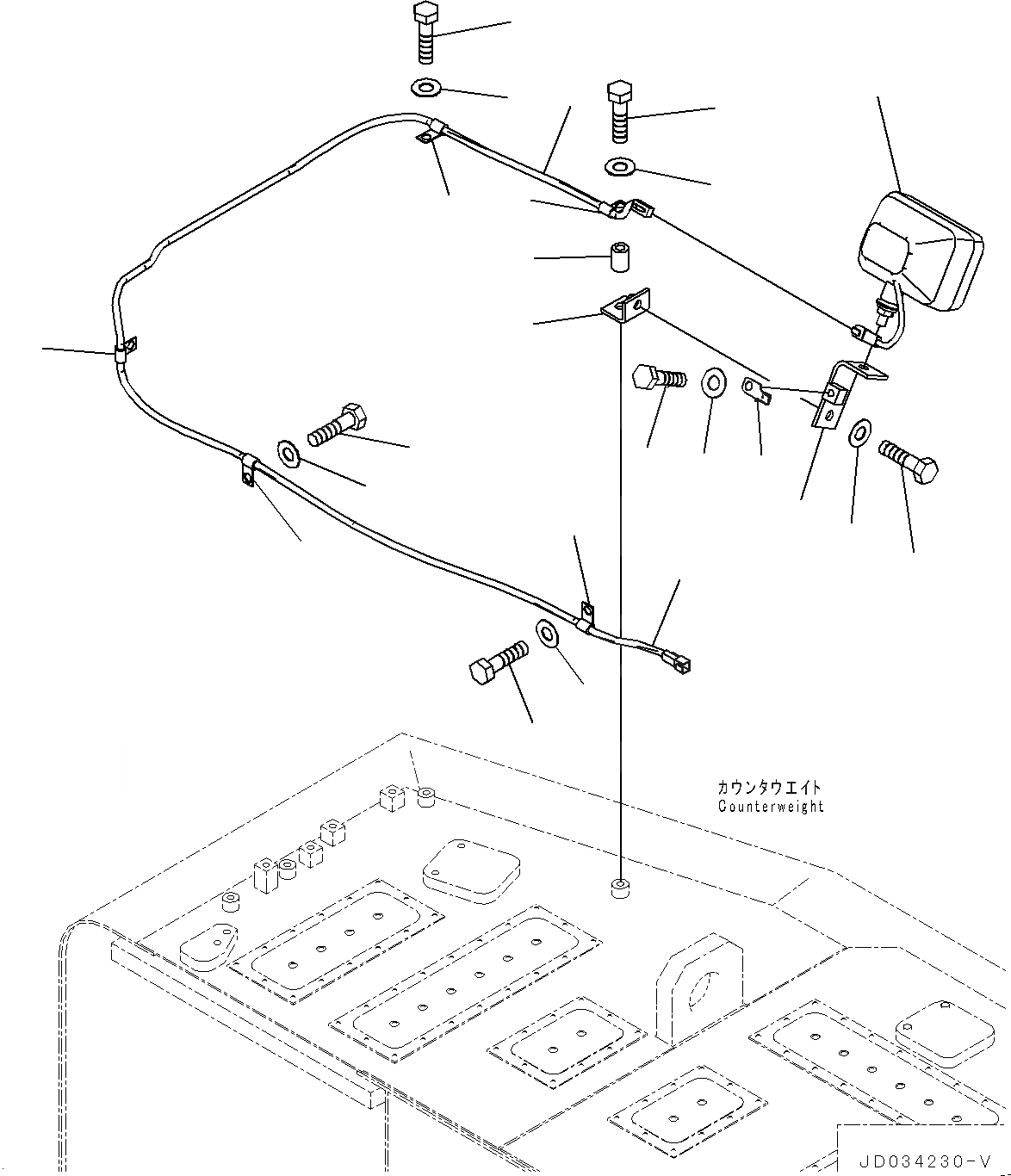 カウンタウエイト
Counterweight

JD034230-V