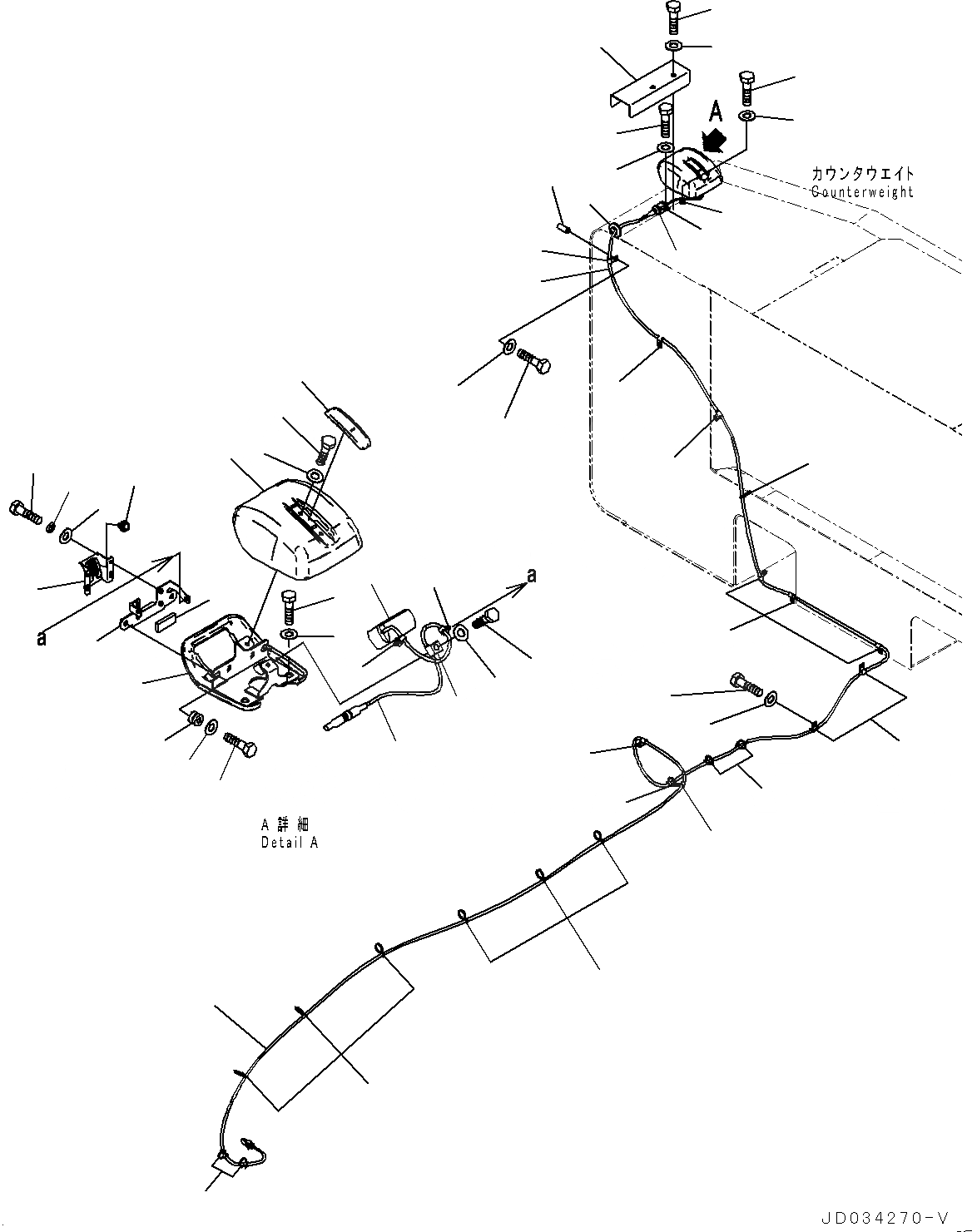 A
カウンタウエイト
Counterweight
a
a
A 詳細
Detail A
JD034270-V