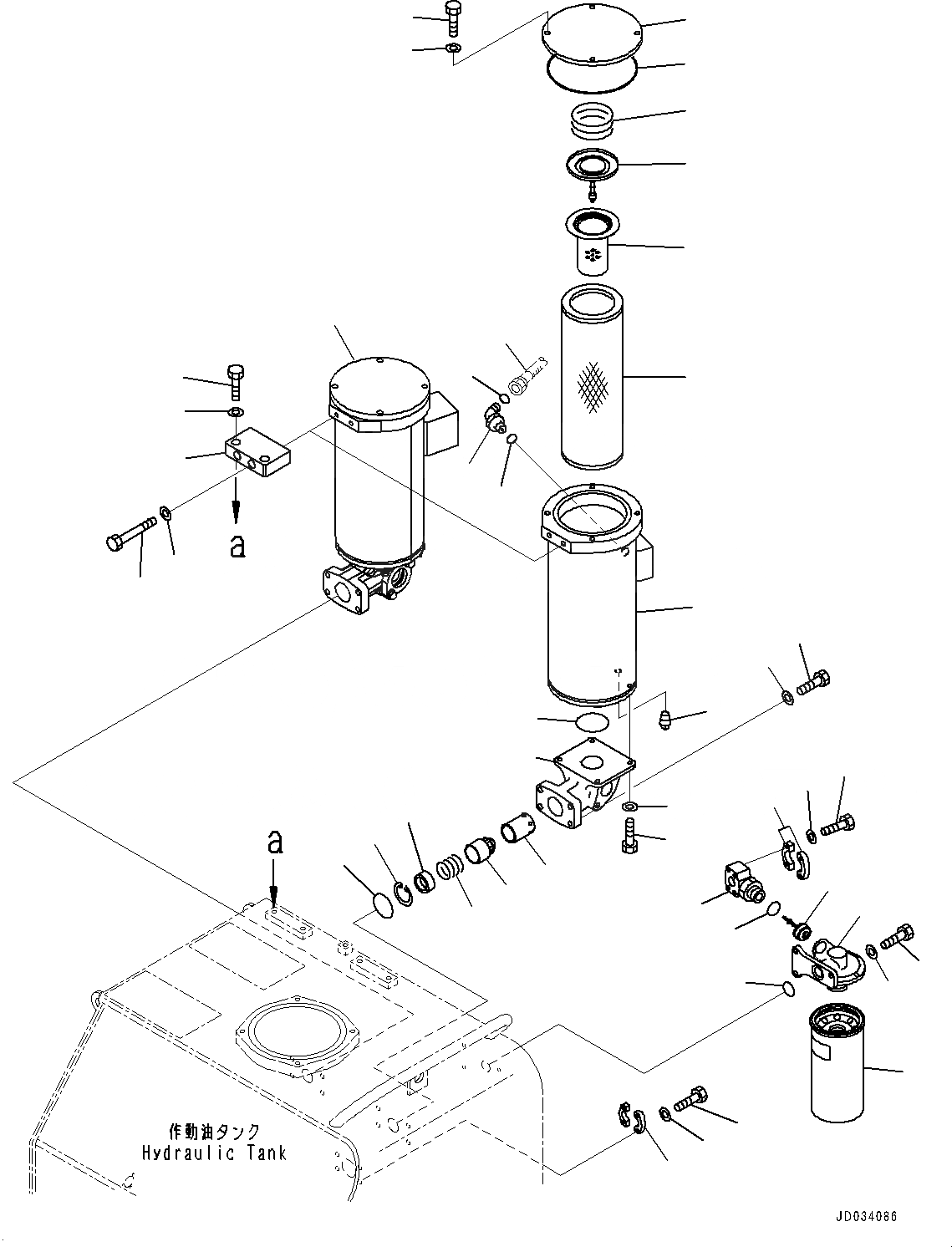 a

a

作動油タンク
Hydraulic Tank

JD034086