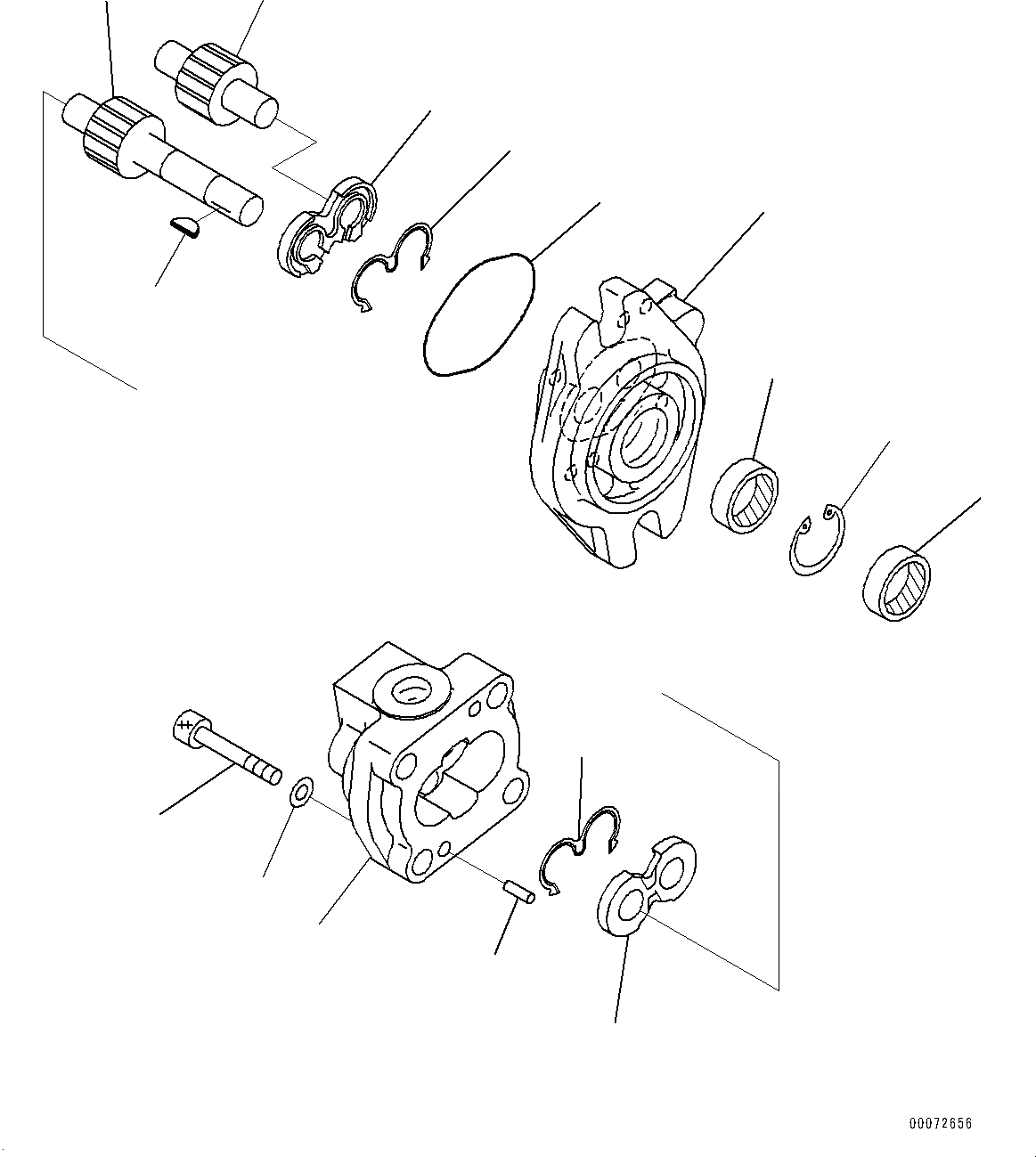 00072656