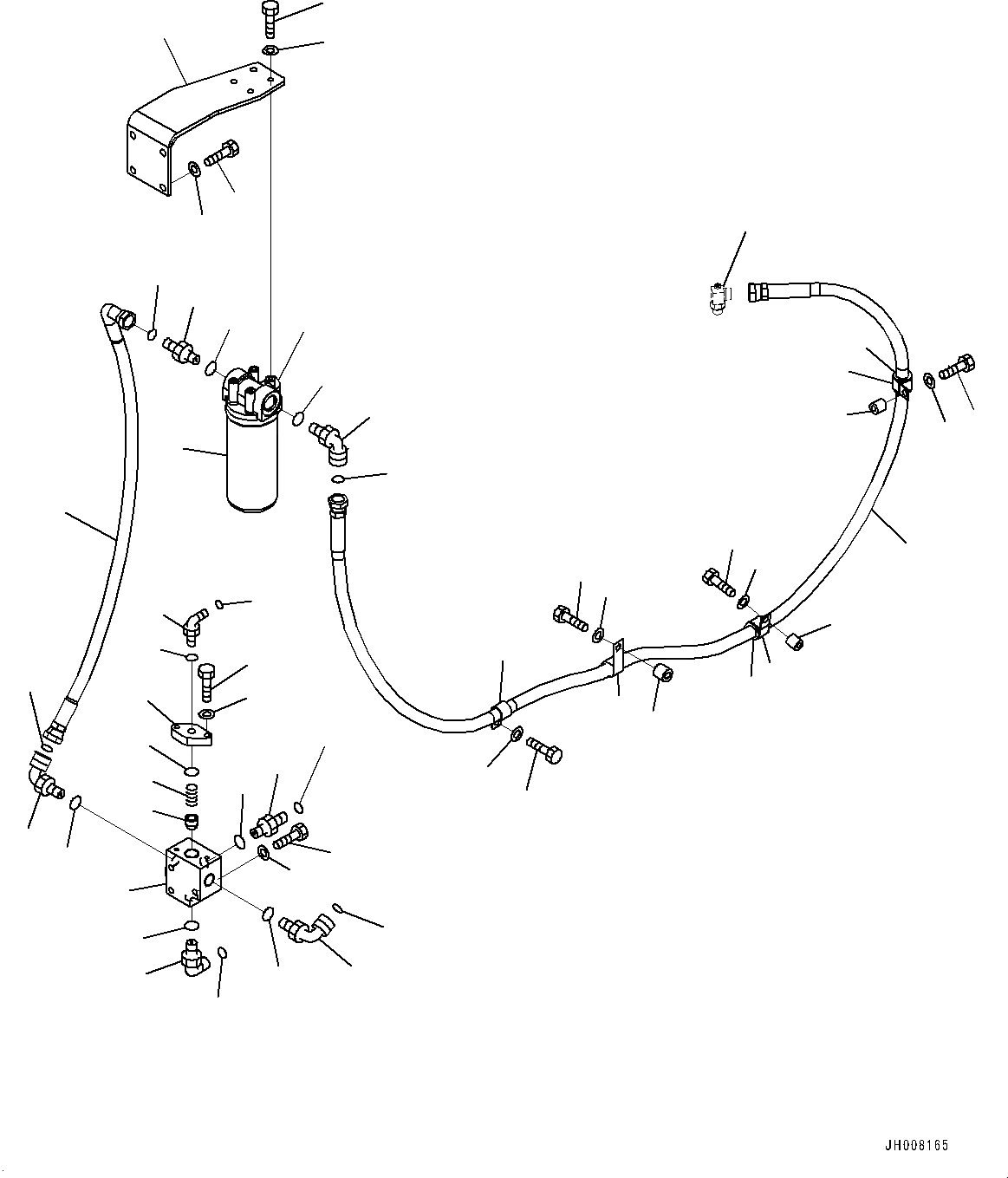 JH008165