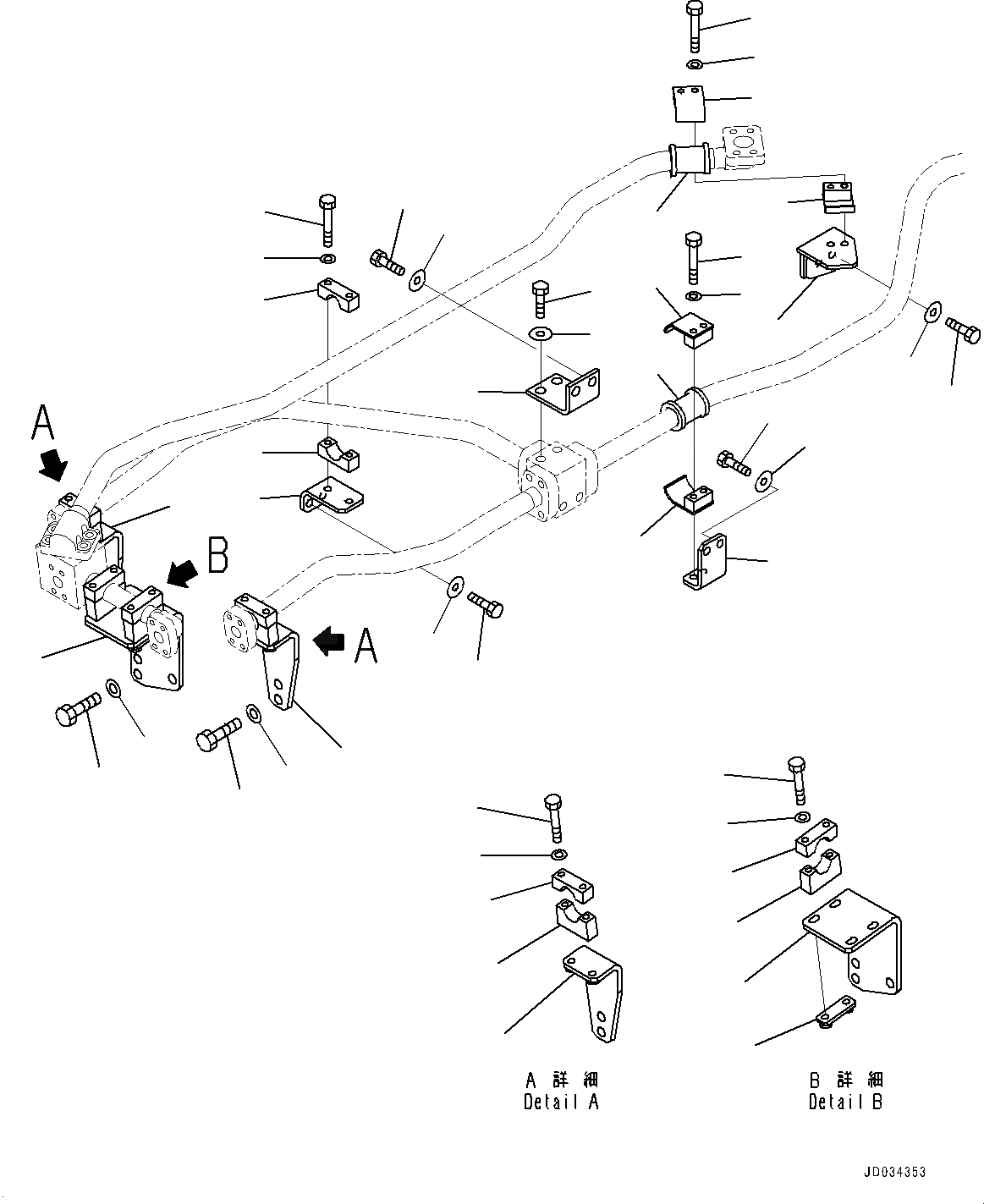 A

B

A

A 詳 細
Detail A

B 詳 細
Detail B

JD034353