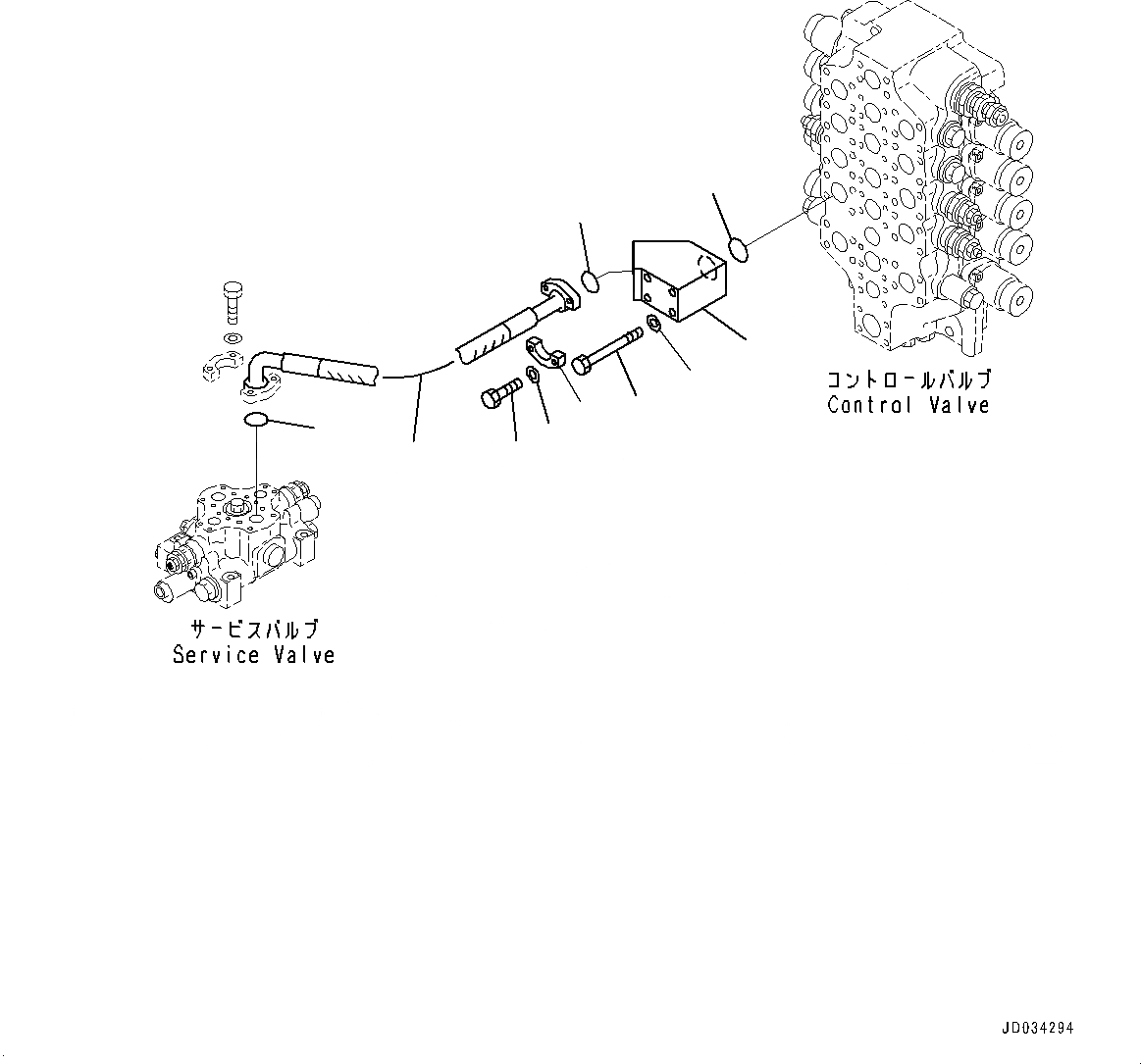 コントロールバルブ
Control Valve

サービスバルブ
Service Valve

JD034294