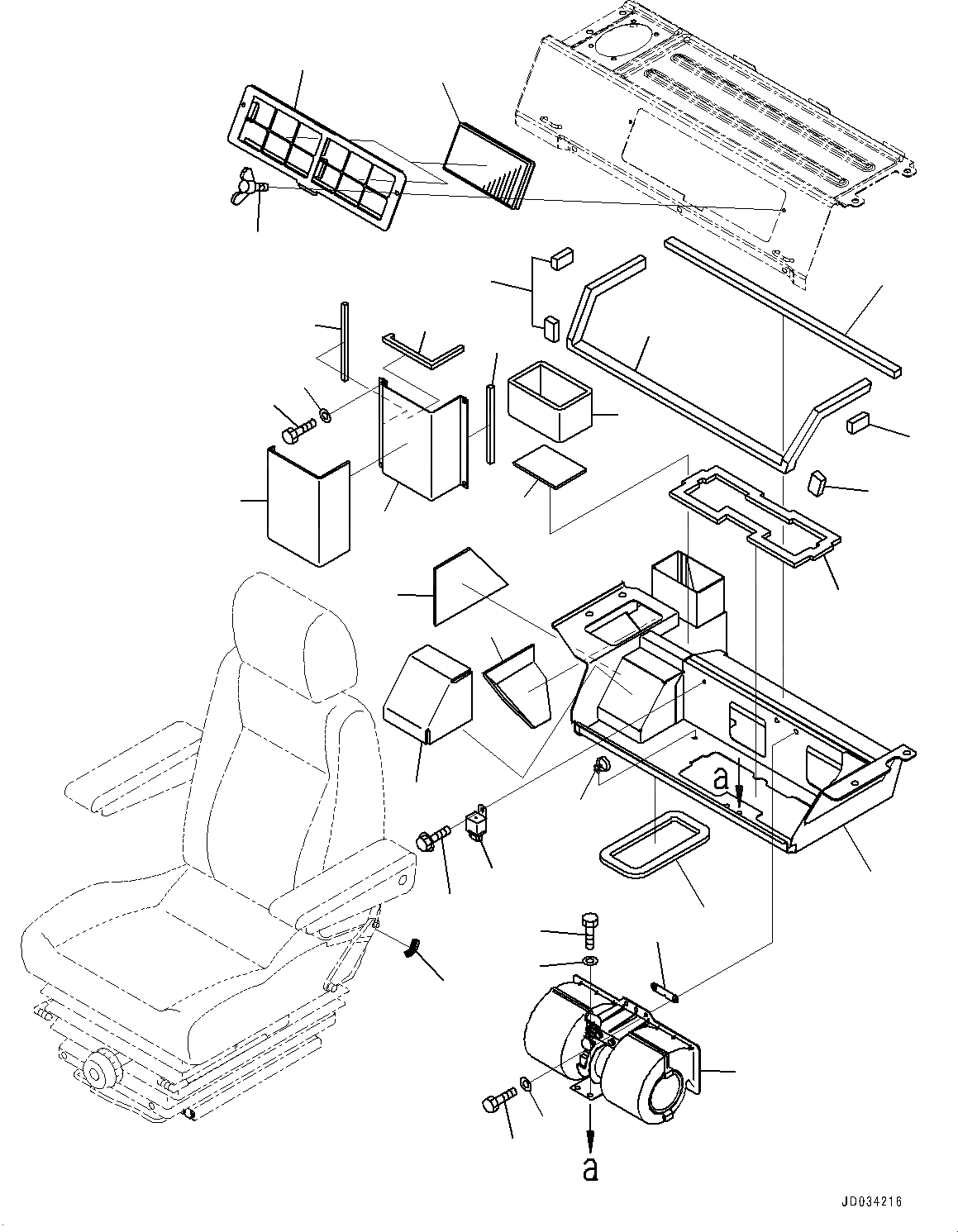 a

a

JD034216