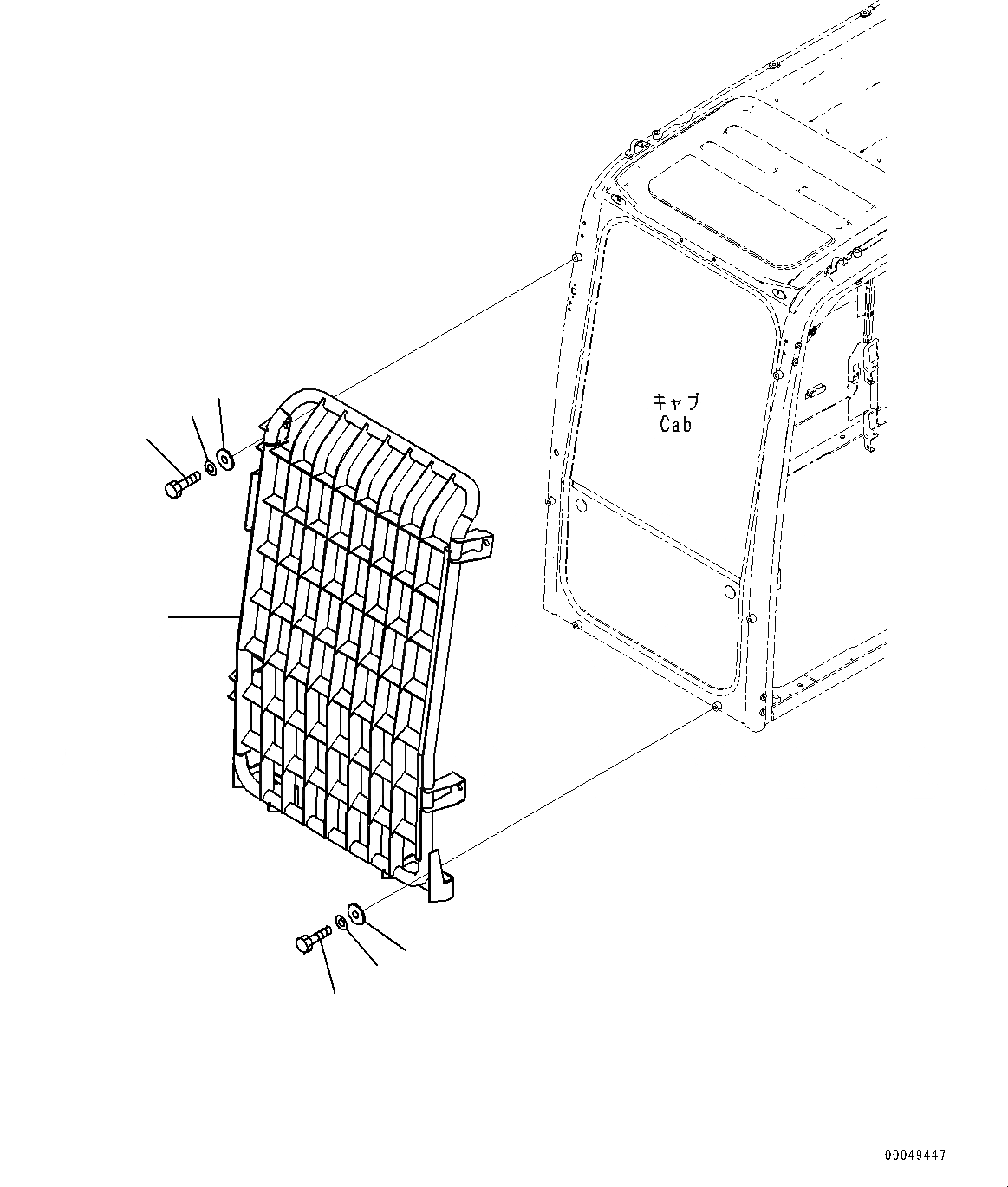 キャブ
Cab

00049447