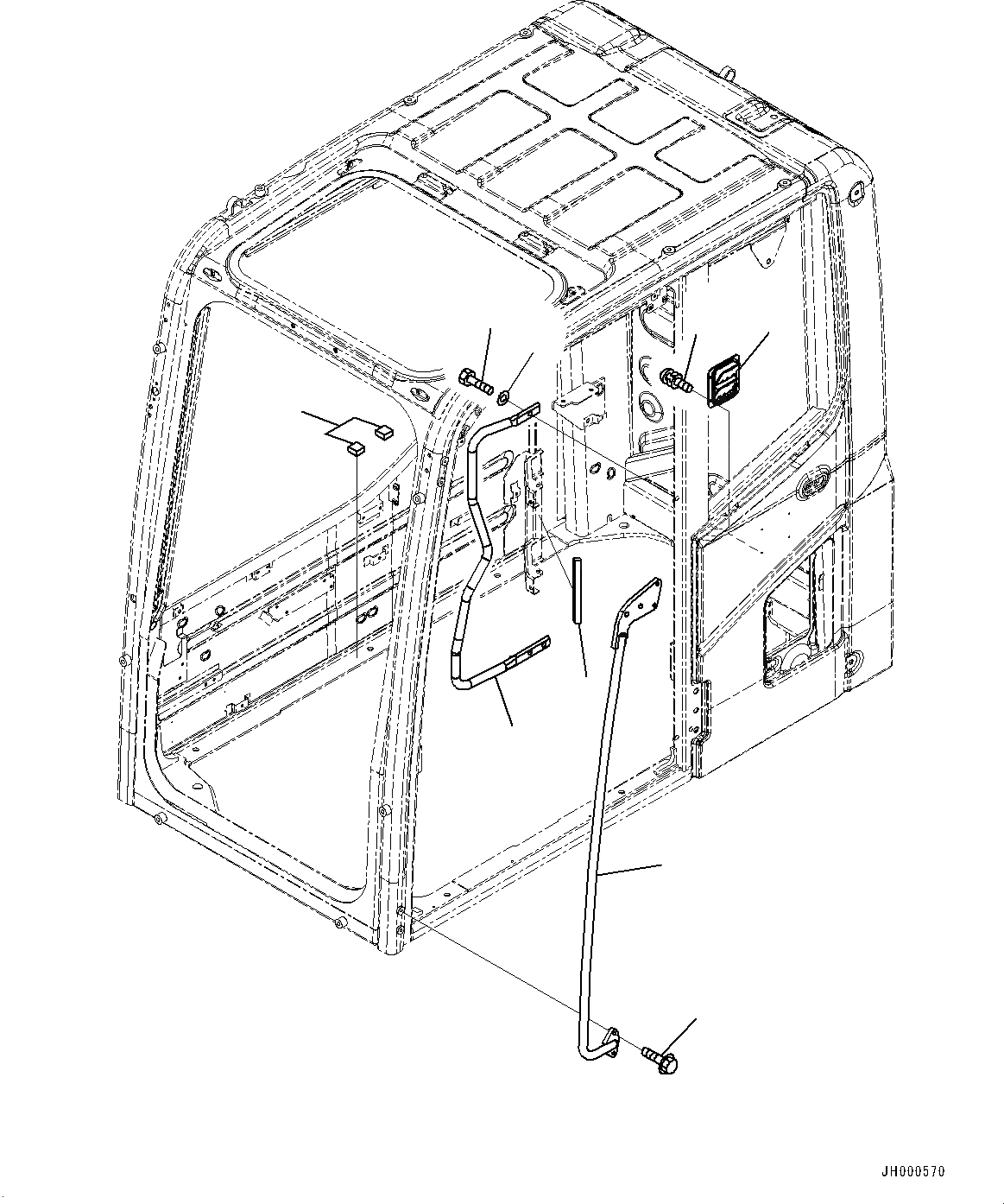 JH000570