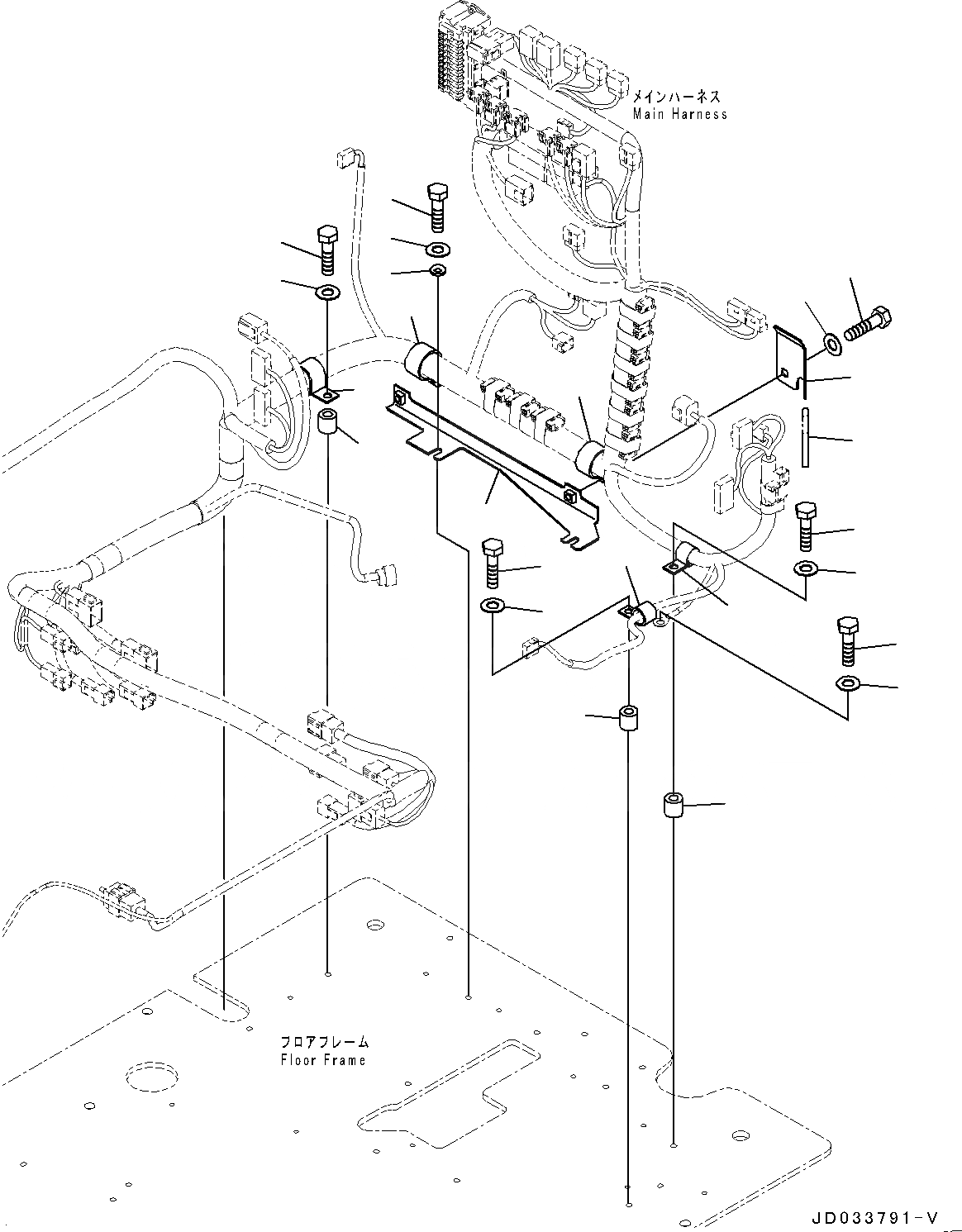 メインハーネス
Main Harness

フロアフレーム
Floor Frame

JD033791-V