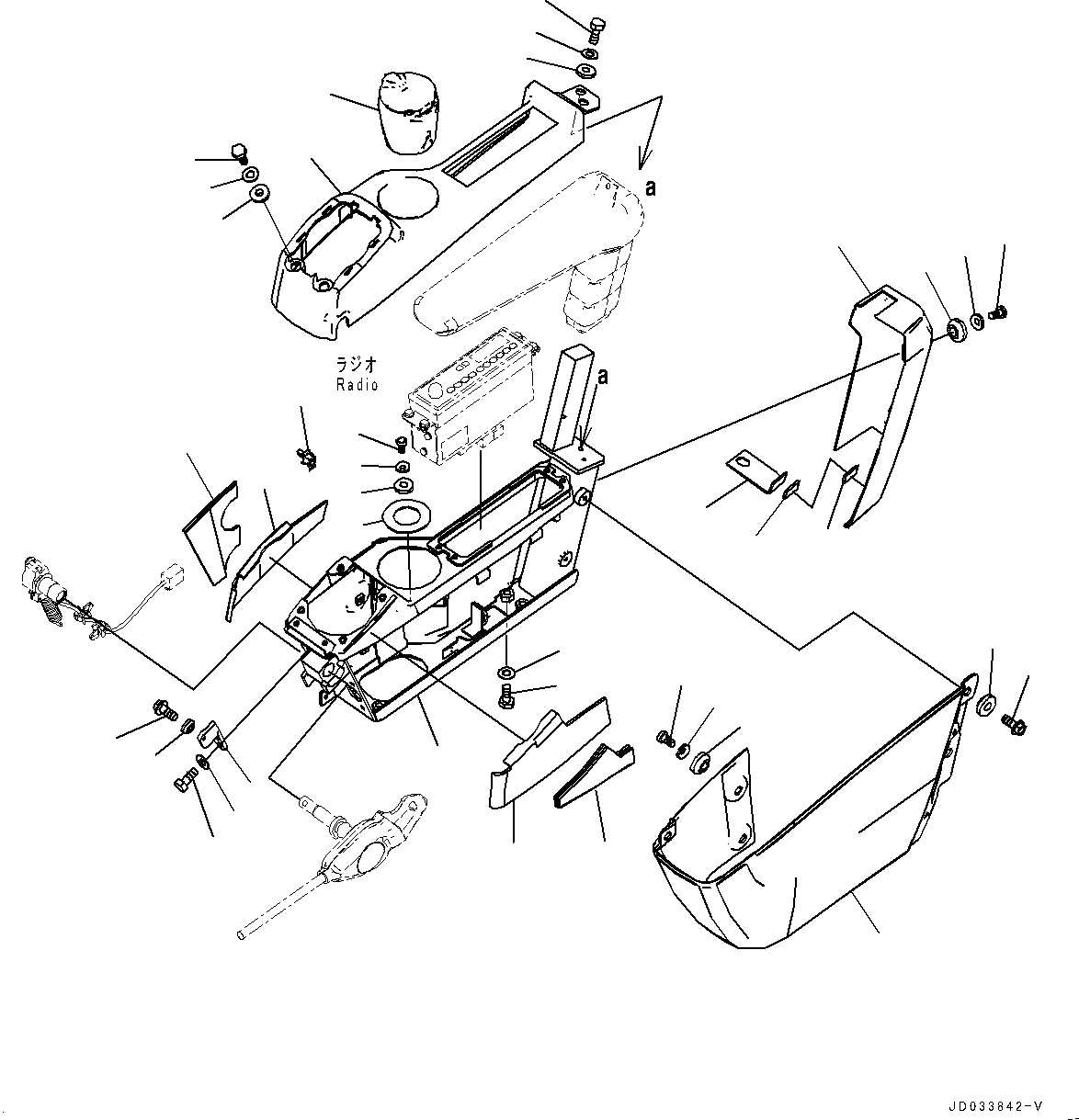 a

ラジオ
Radio

a

JD033842-V