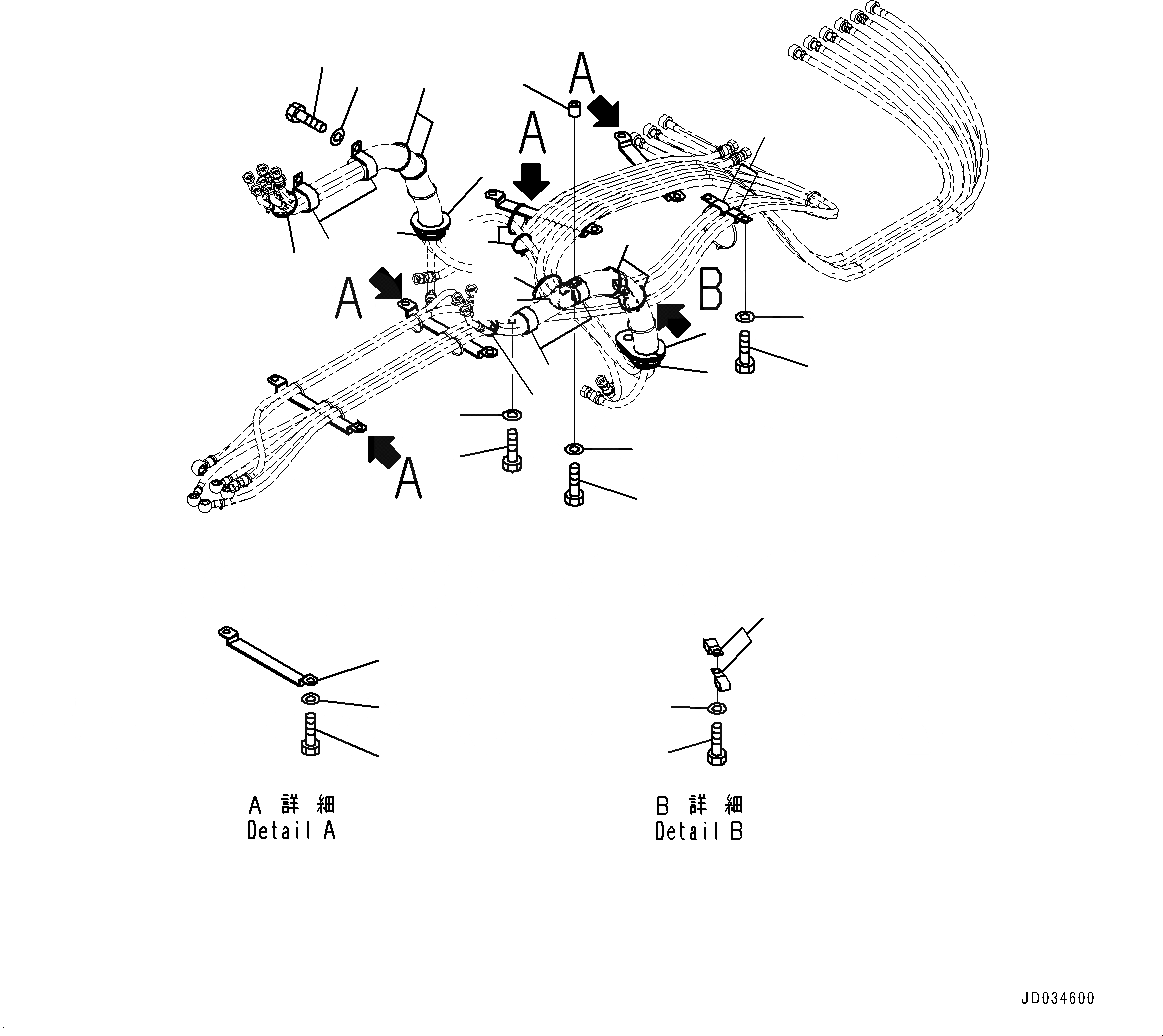 A
A
A
B
A

A 詳 細
Detail A

B 詳 細
Detail B

JD034600