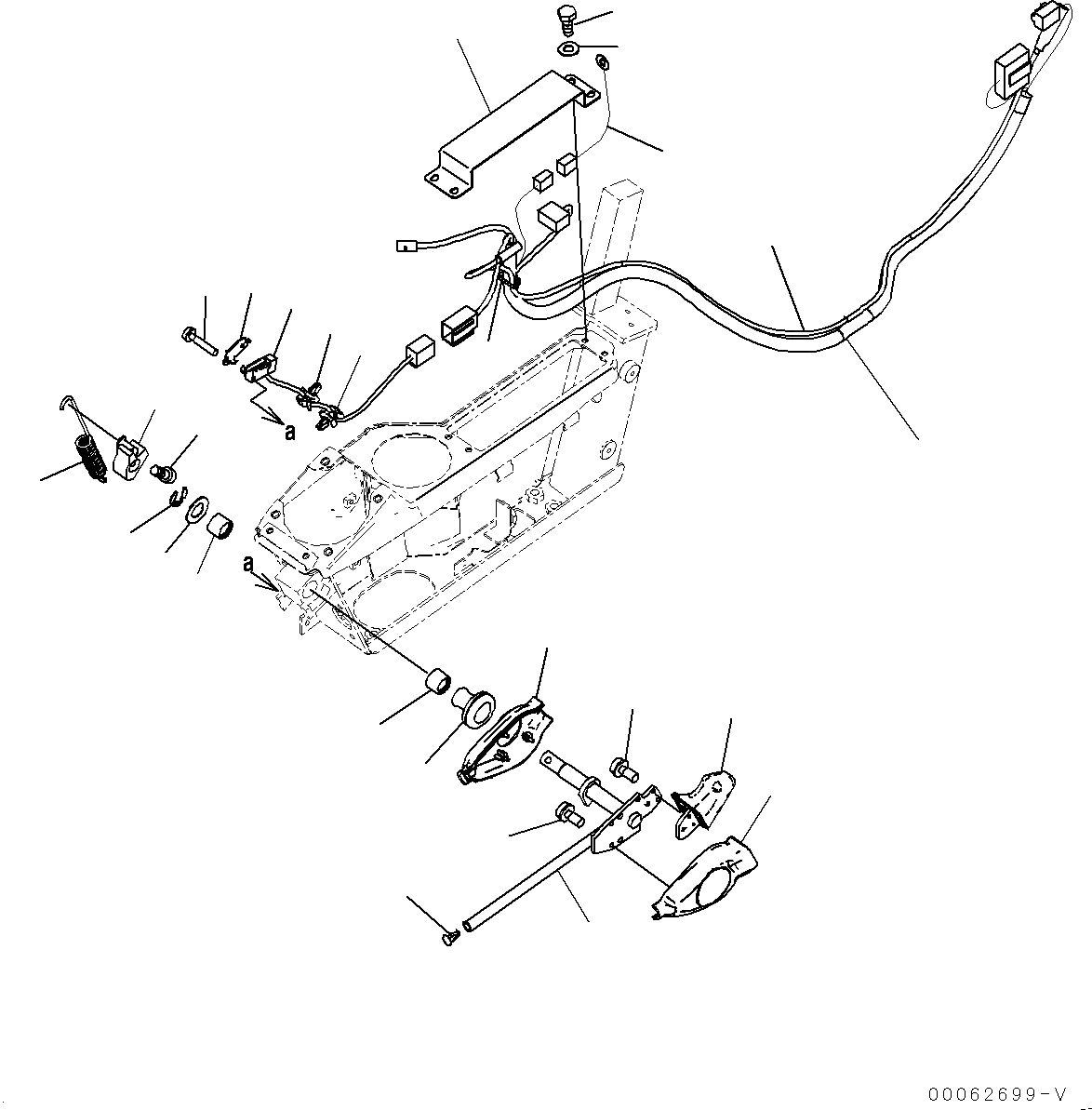 a

a

00062699-V