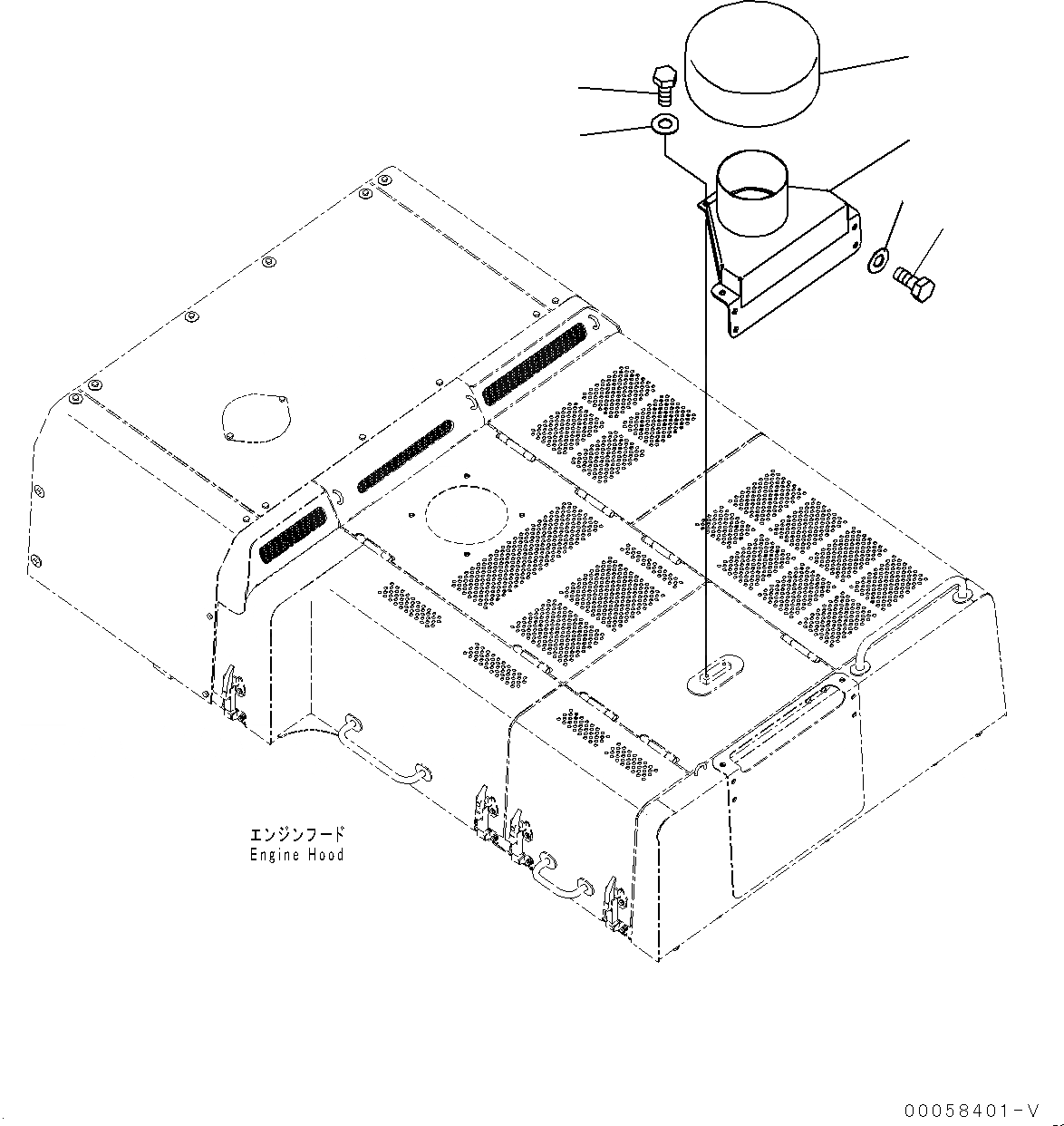 エンジンフード
Engine Hood

00058401-V