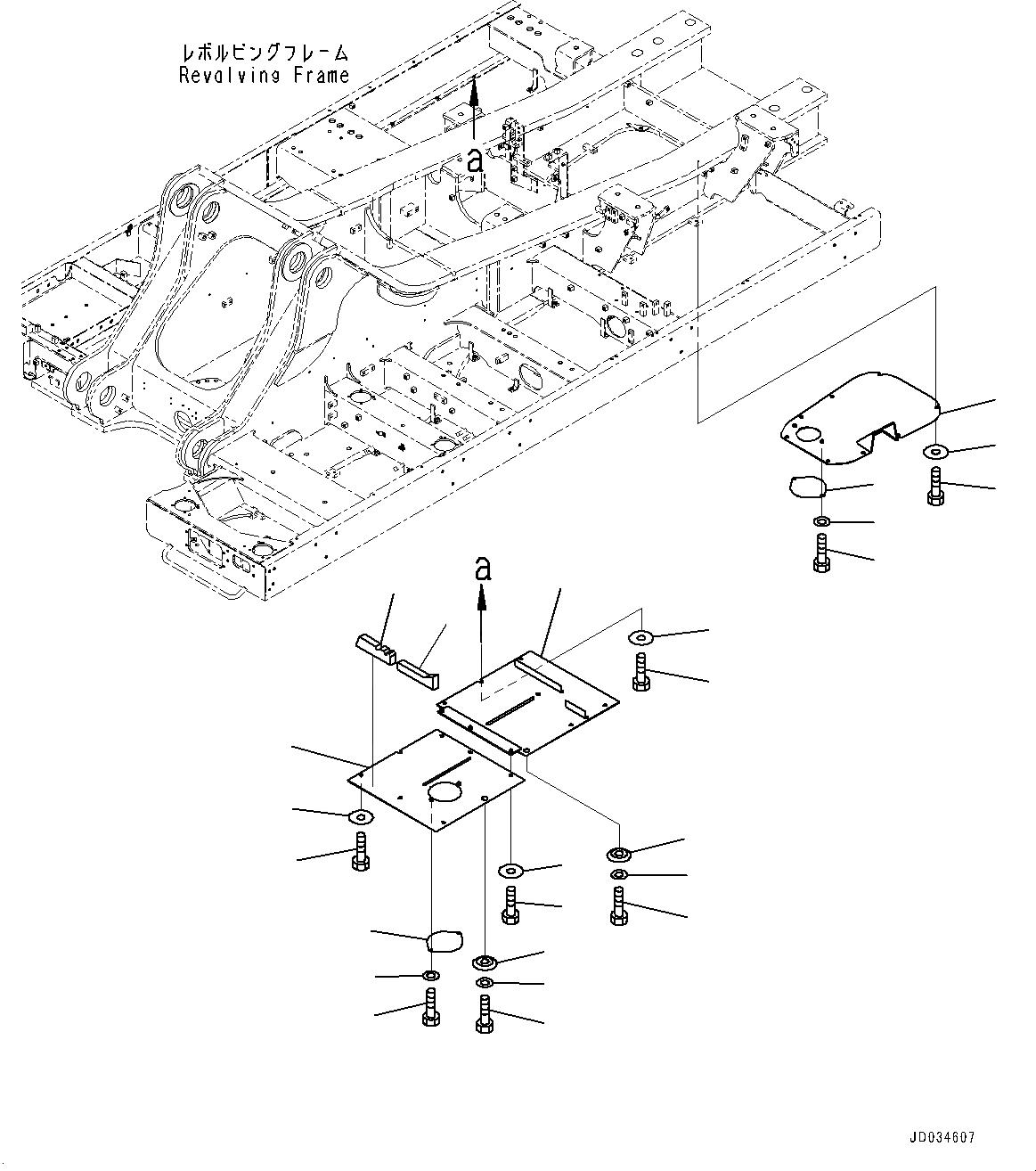 レボルビングフレーム
Revolving Frame

a

a

JD034607