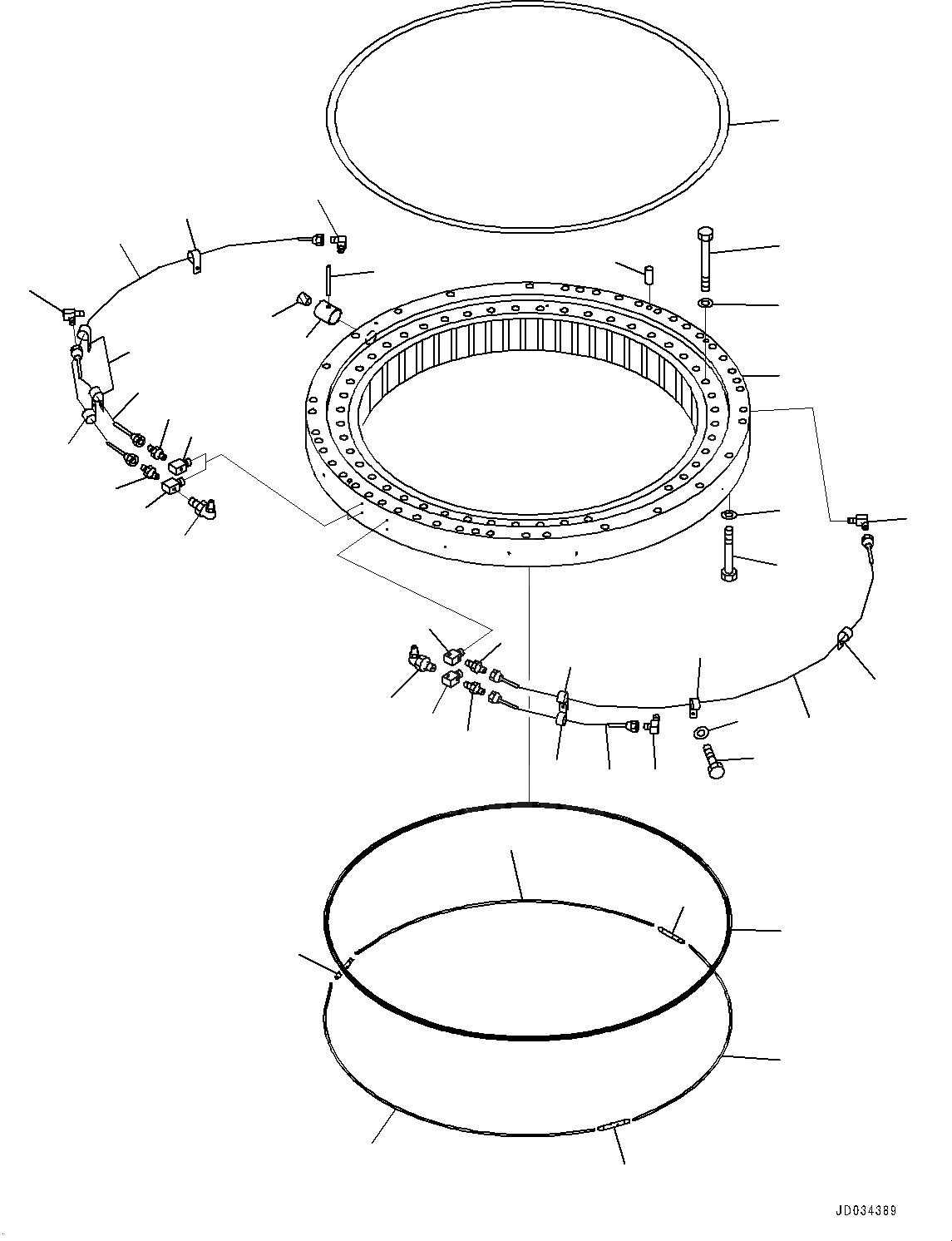 JD034389