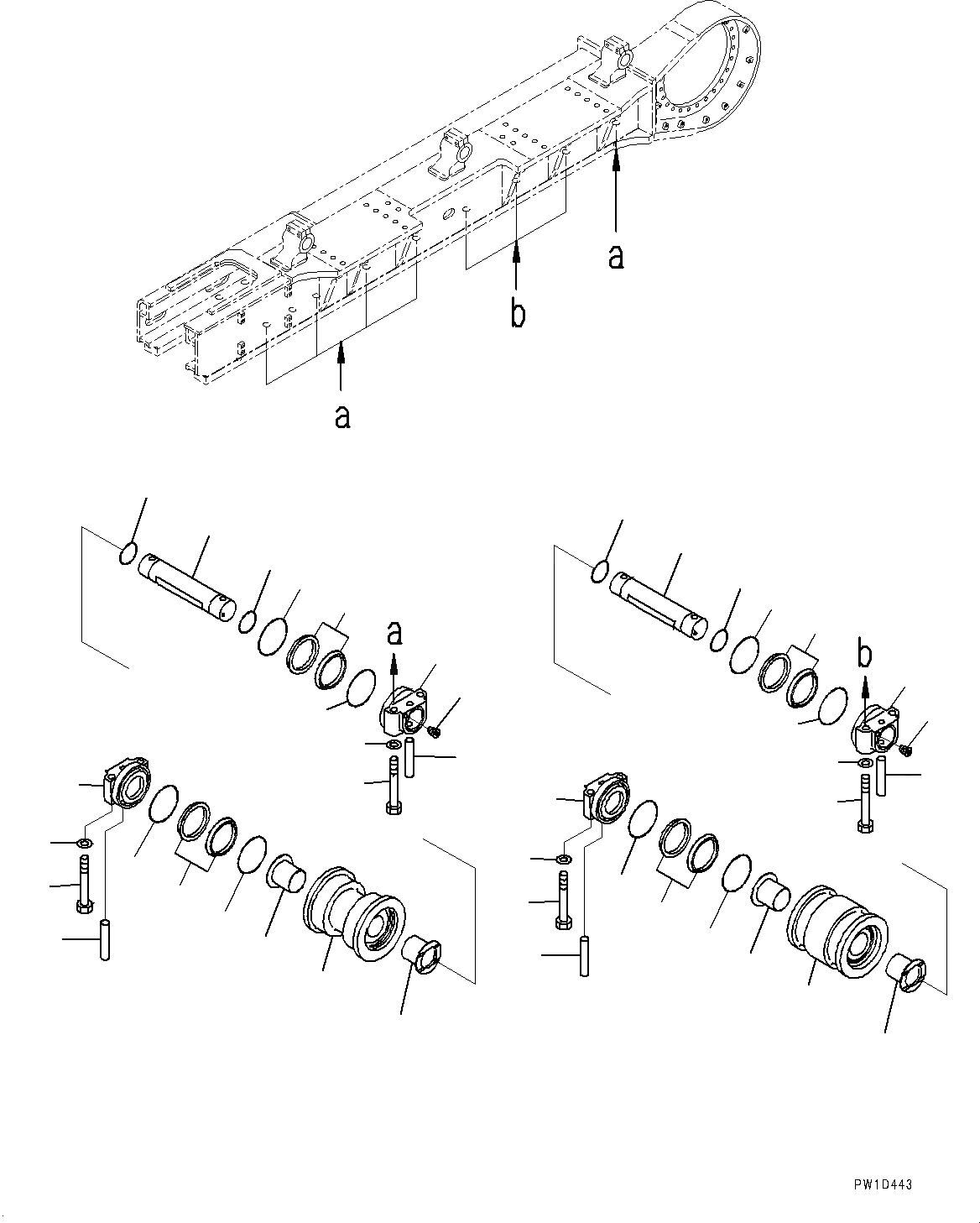 a
b
a
a
b
PW1D443