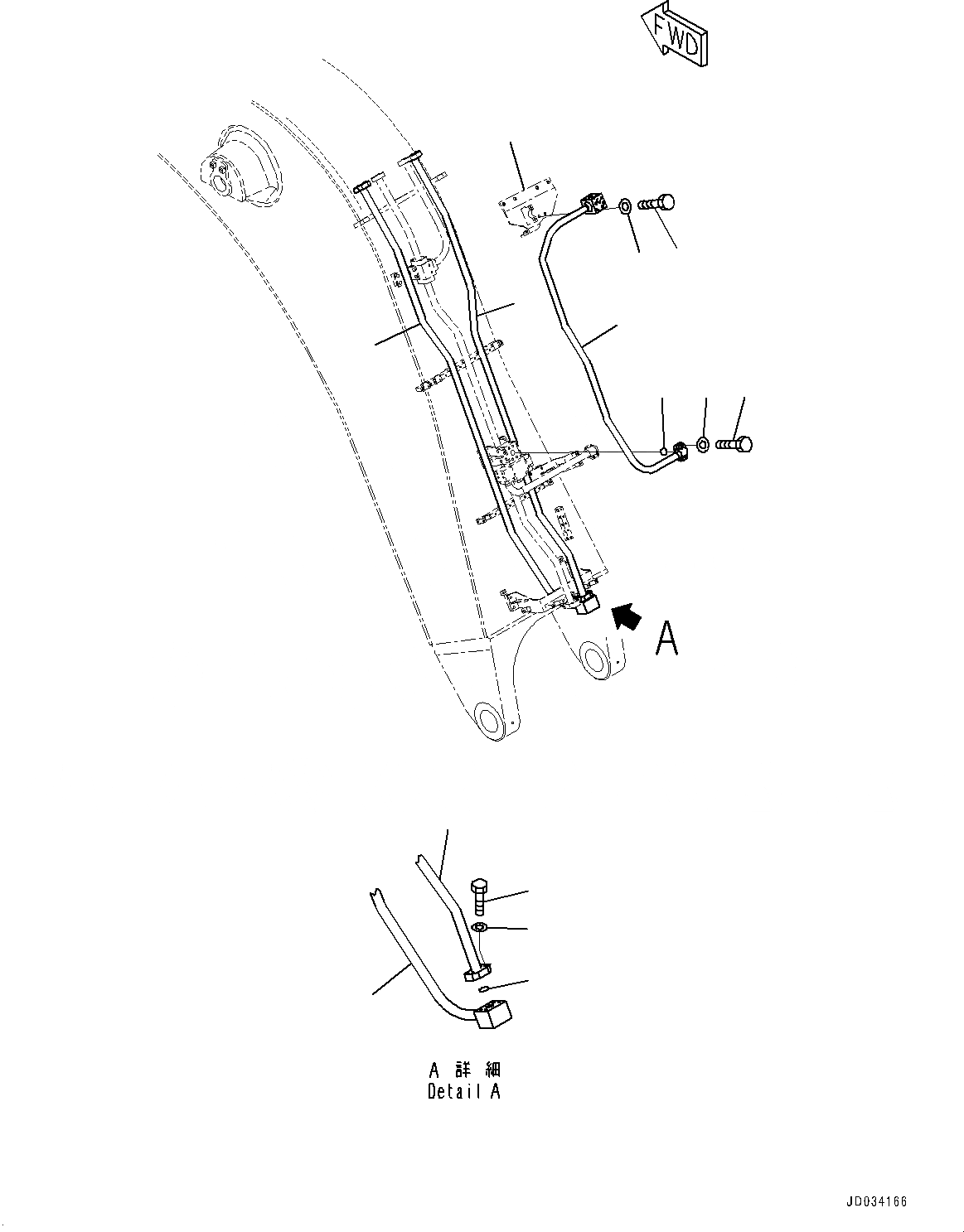 FWD

A

A 詳 細
Detail A

JD034166