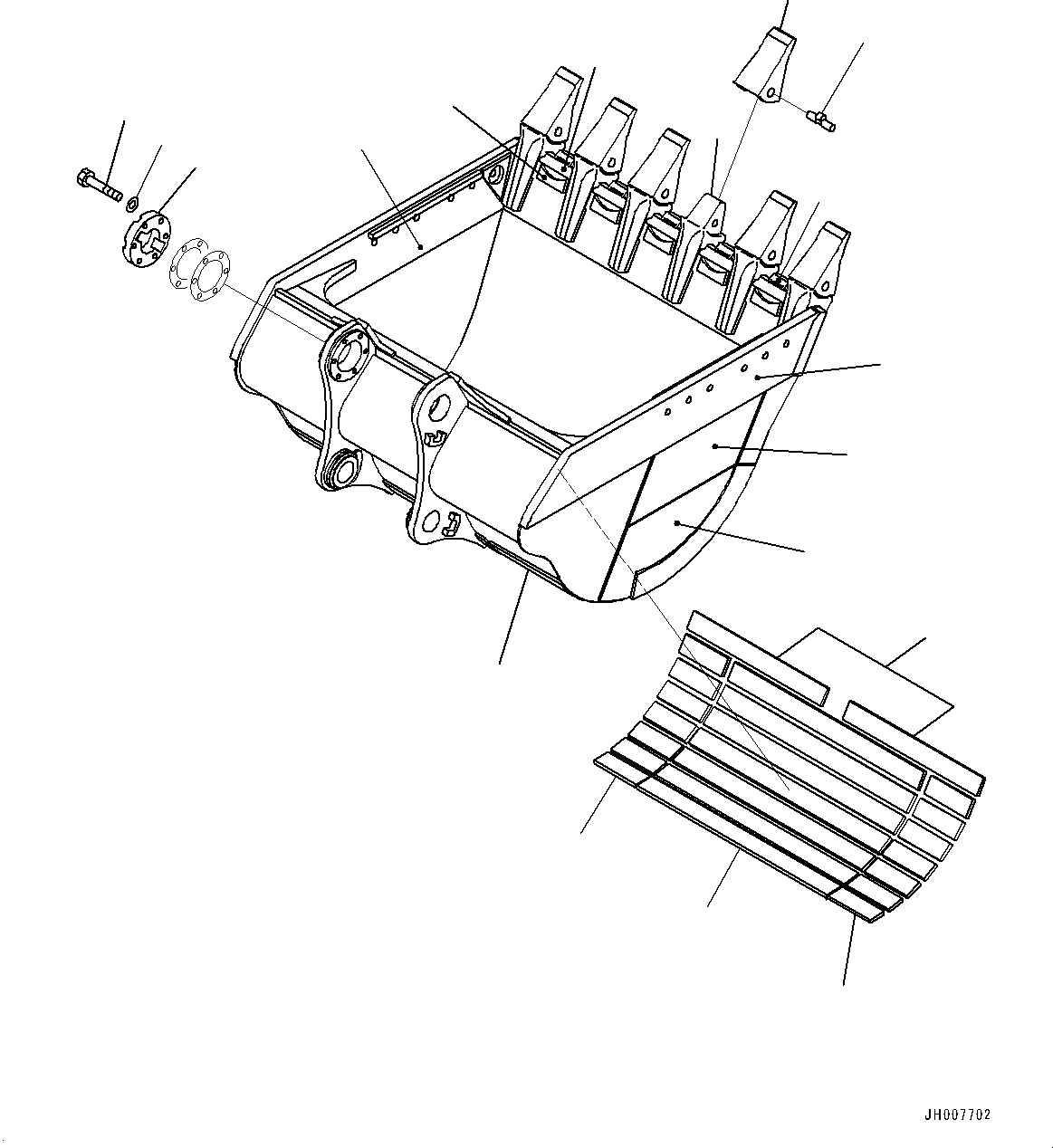 JH007702