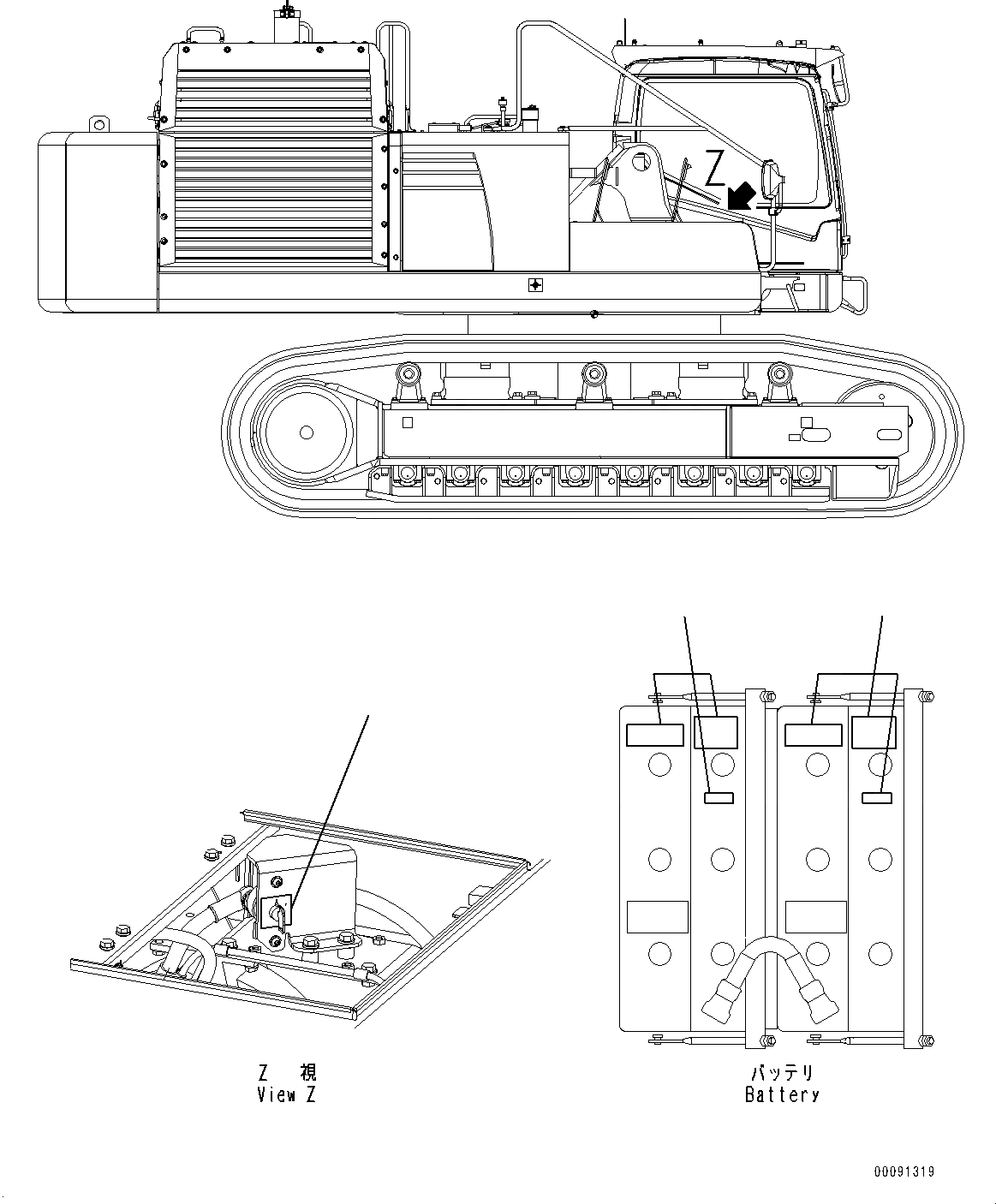 Z

Z 視
View Z

バッテリ
Battery

00091319