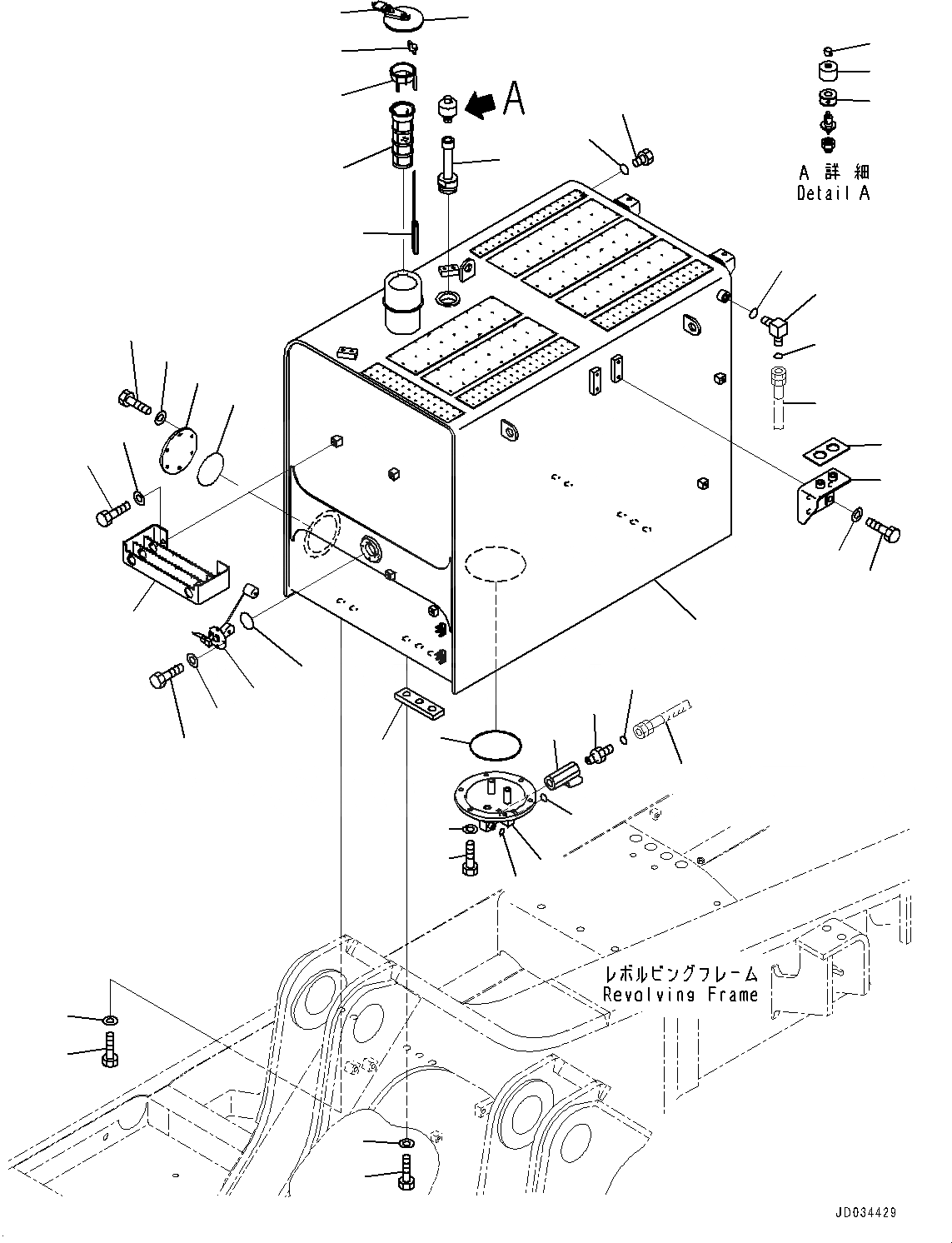 A

A 詳細
Detail A

レボルビングフレーム
Revolving Frame

JD034429