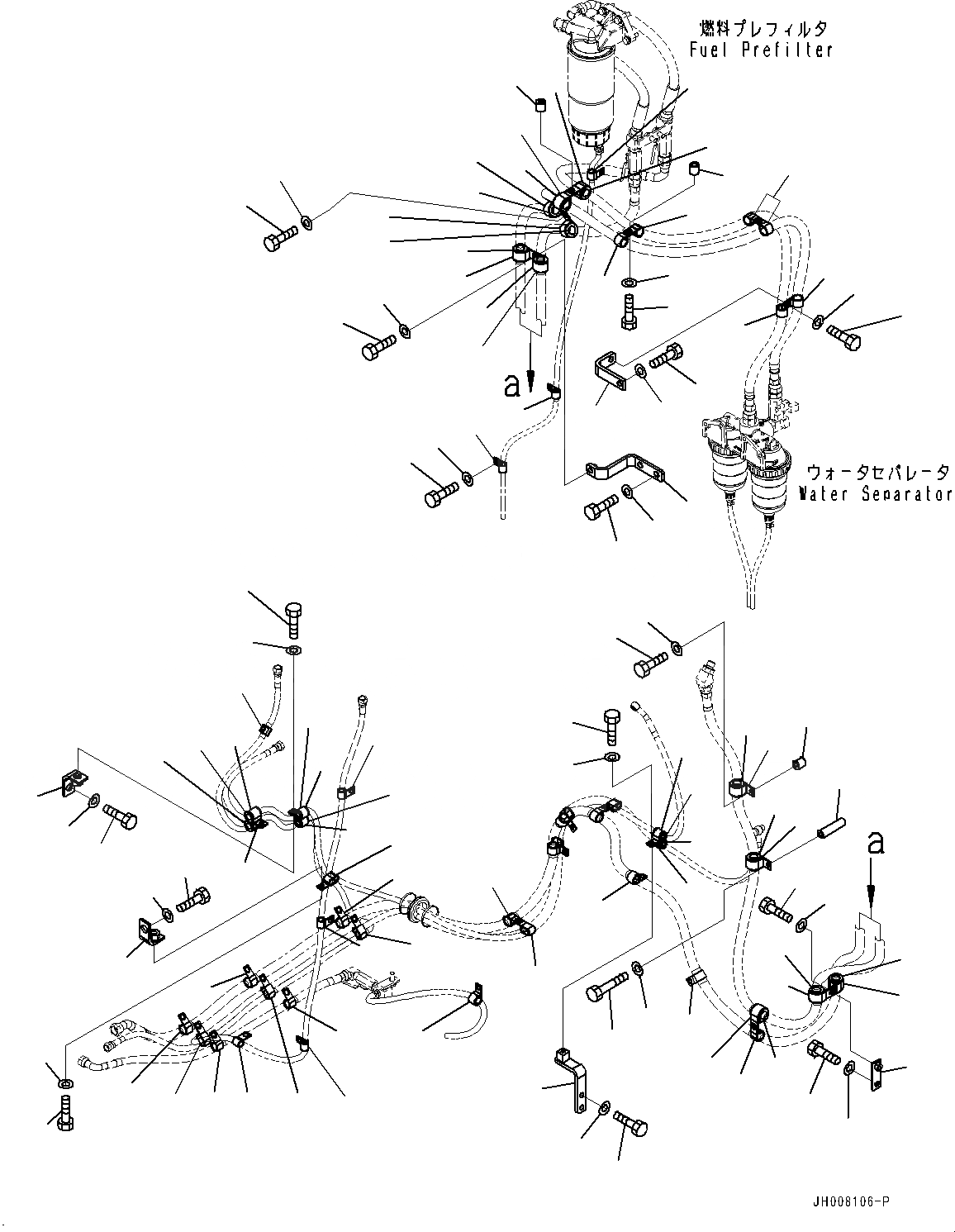 燃料プレフィルタ
Fuel Prefilter

a

ウォータセパレータ
Water Separator

a

JH008106-P