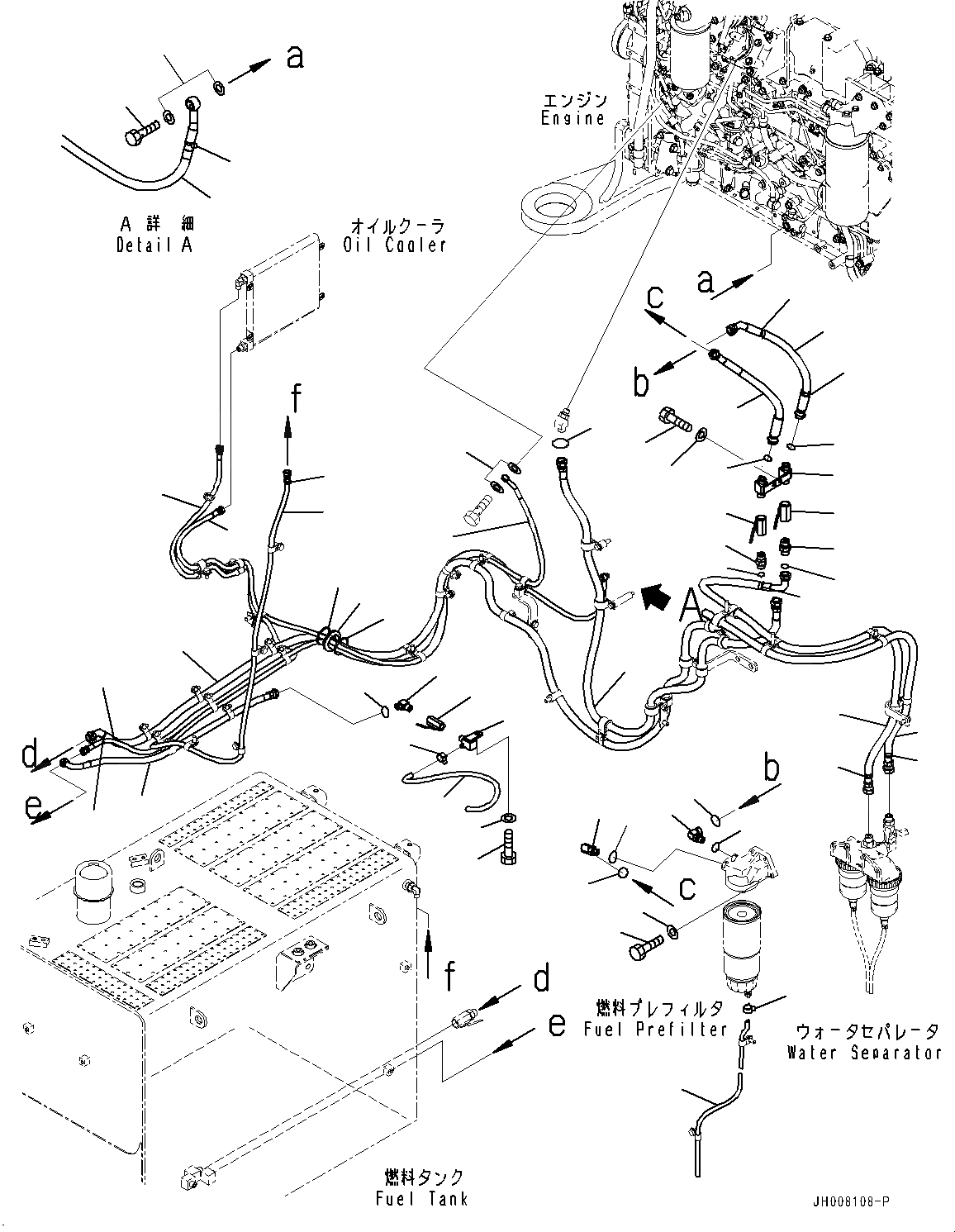 a

エンジン
Engine

A 詳 細
Detail A

オイルクーラ
Oil Cooler

a

c

b

f

A

d

e

b

c

f

d

e

燃料プレフィルタ
Fuel Prefilter

ウォータセパレータ
Water Separator

燃料タンク
Fuel Tank

JH008108-P