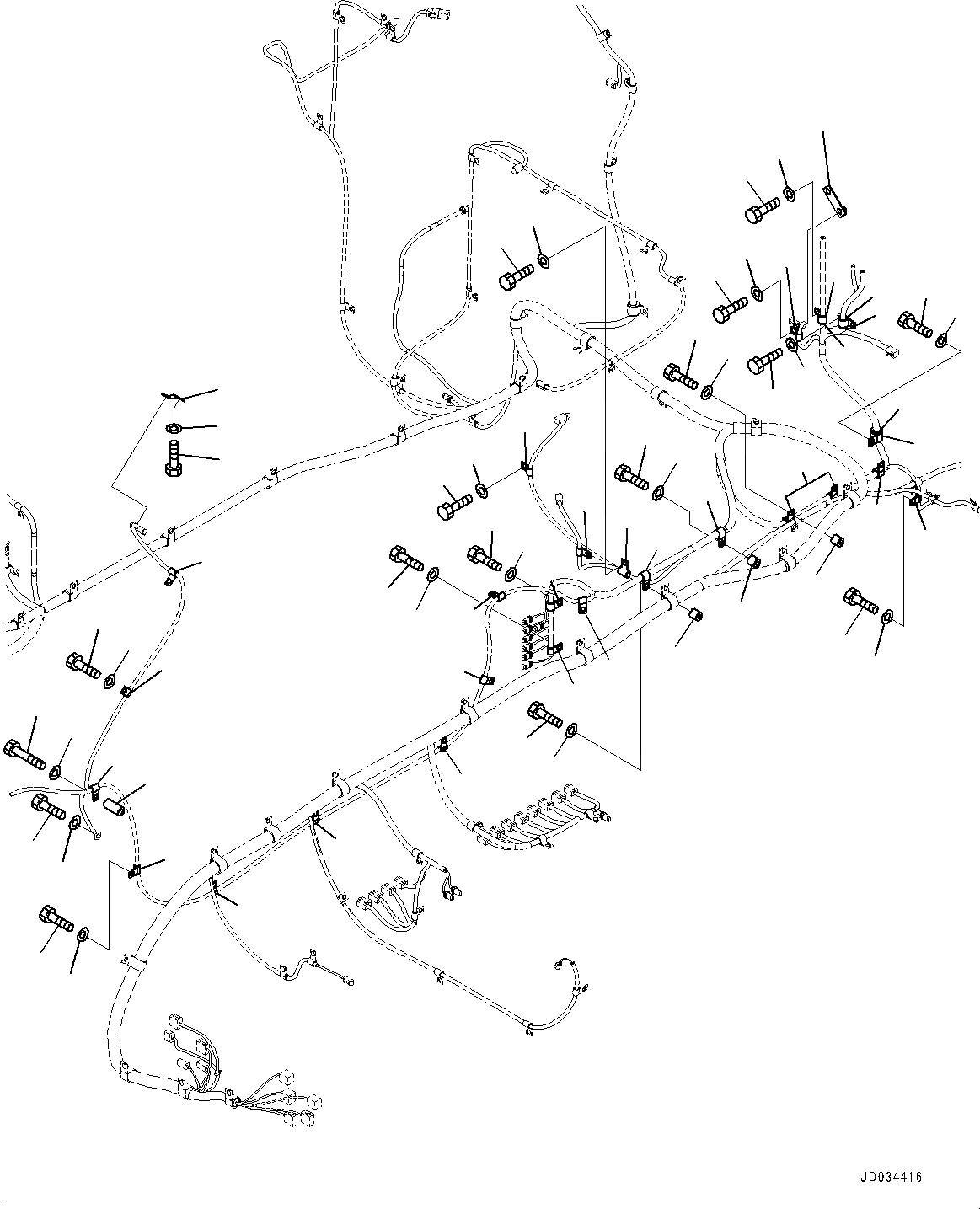 JD034416