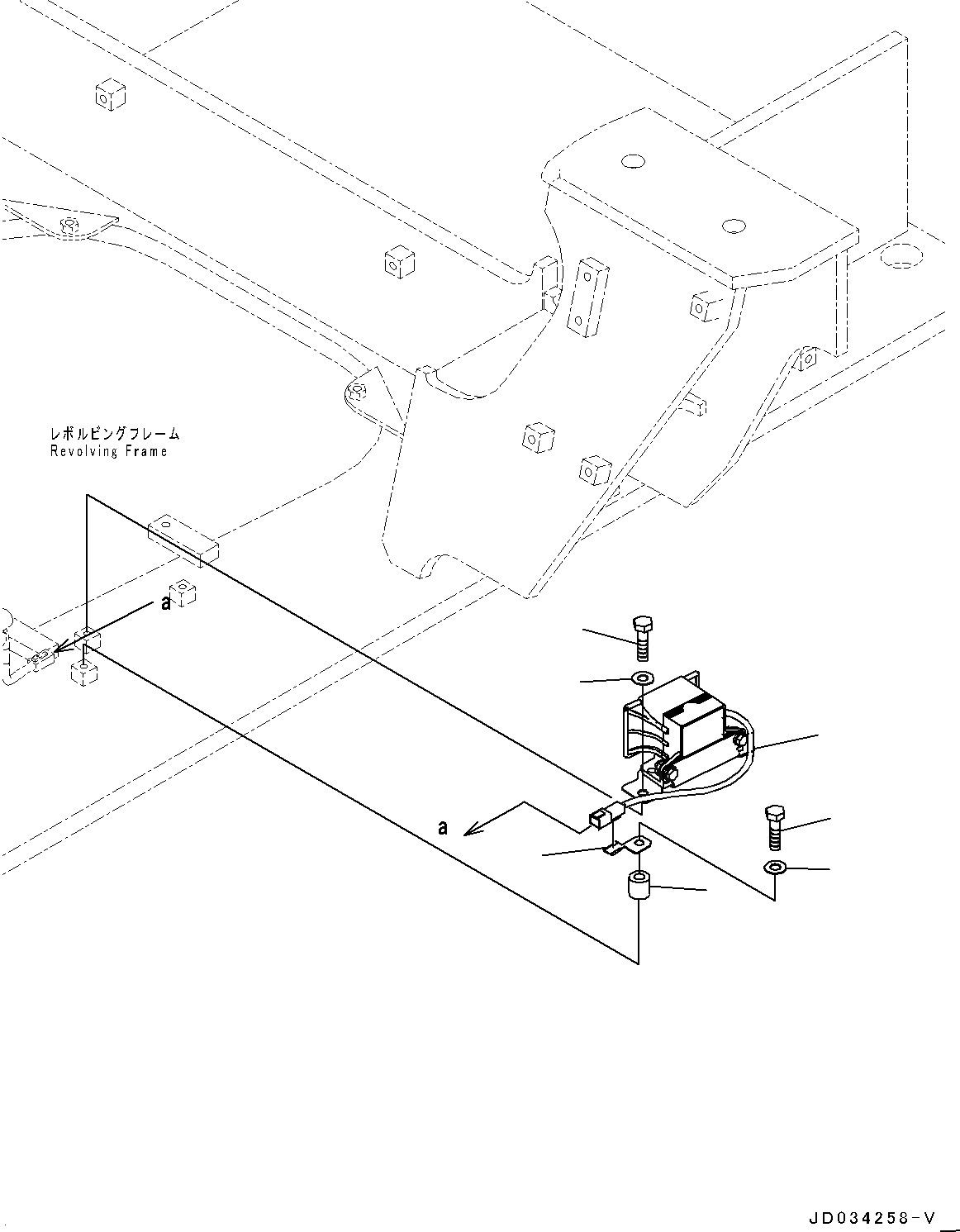 レボルビングフレーム
Revolving Frame

a

a

JD034258-V