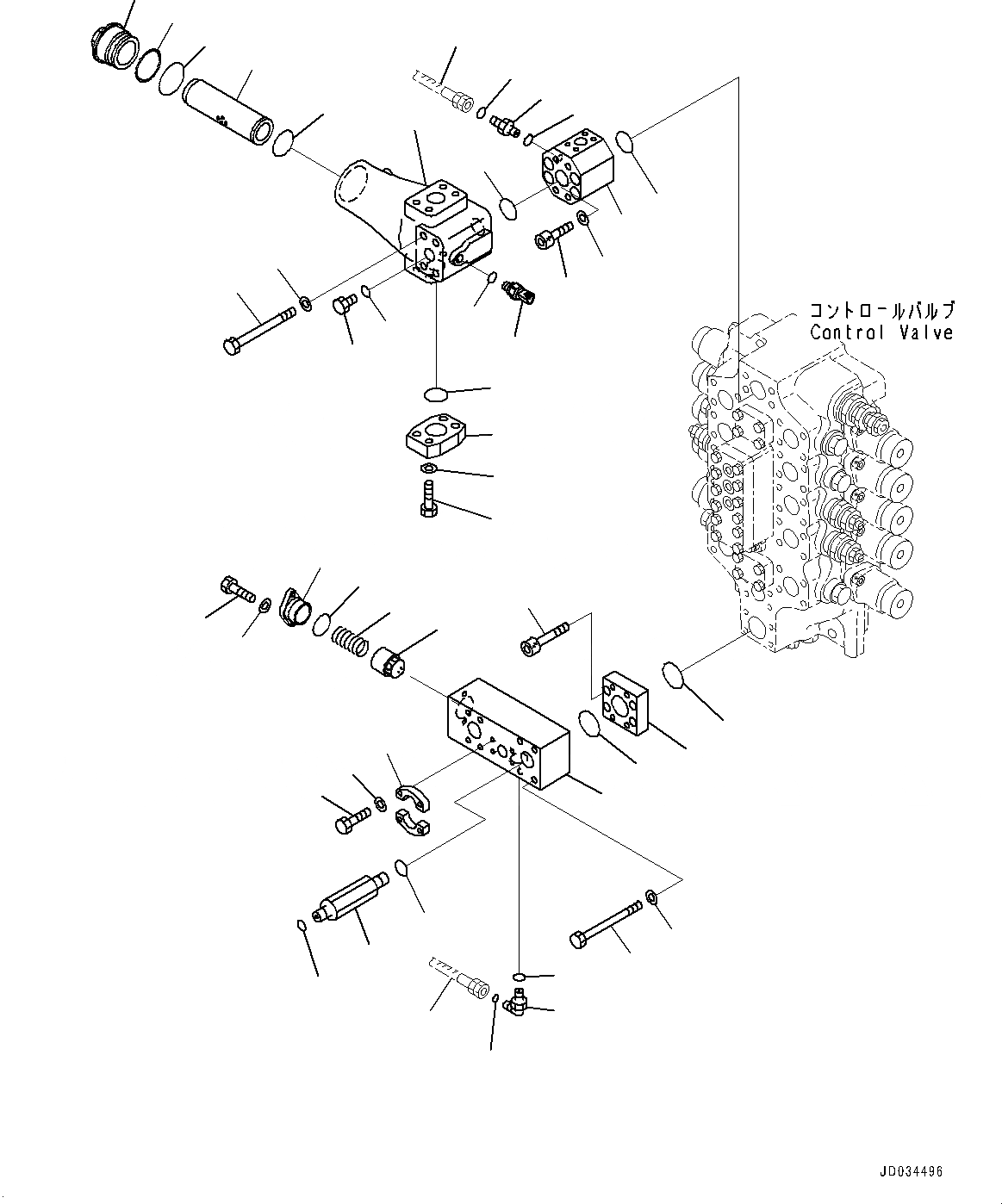 コントロールバルブ
Control Valve

JD034496