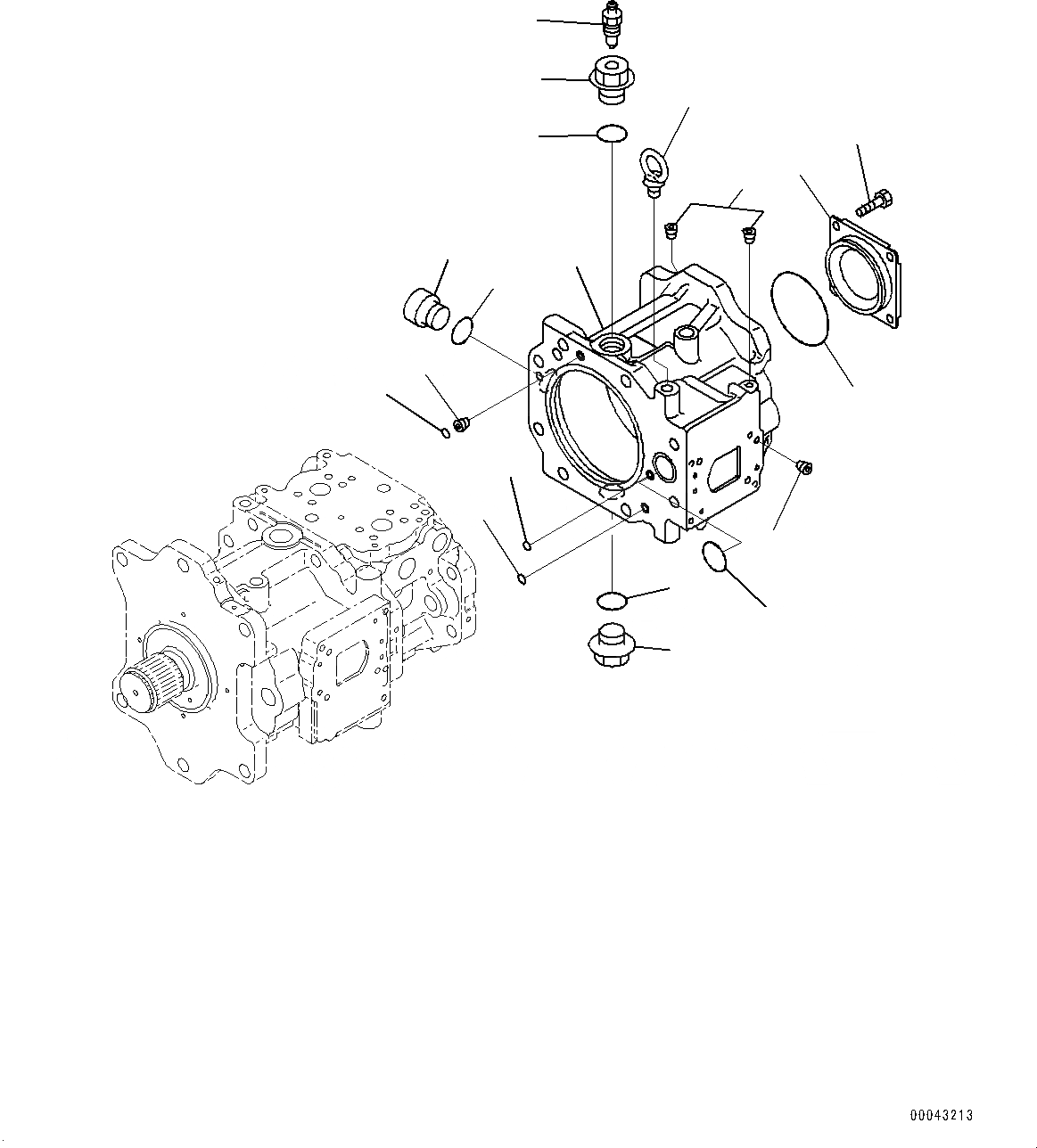 00043213