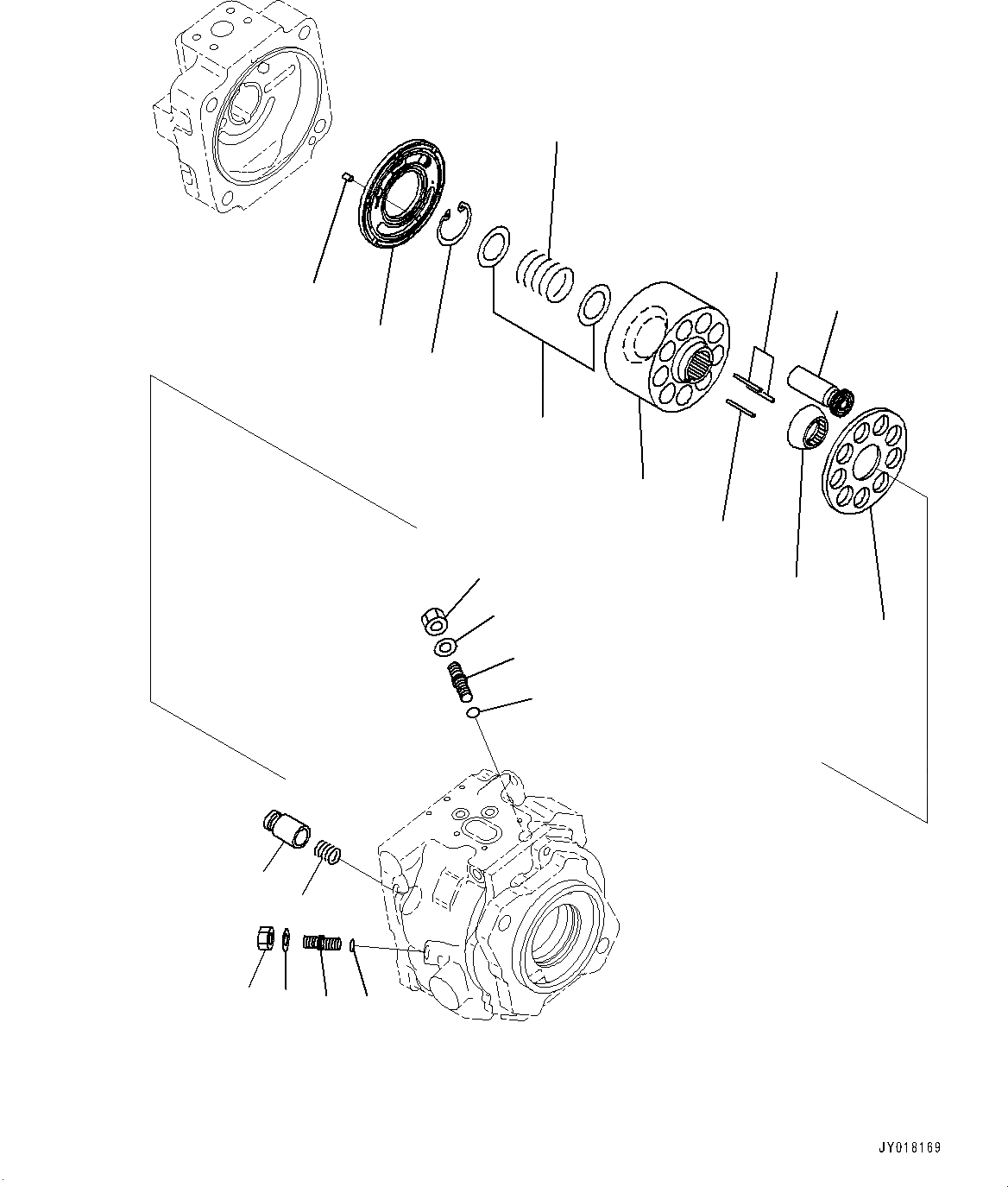 JY018169