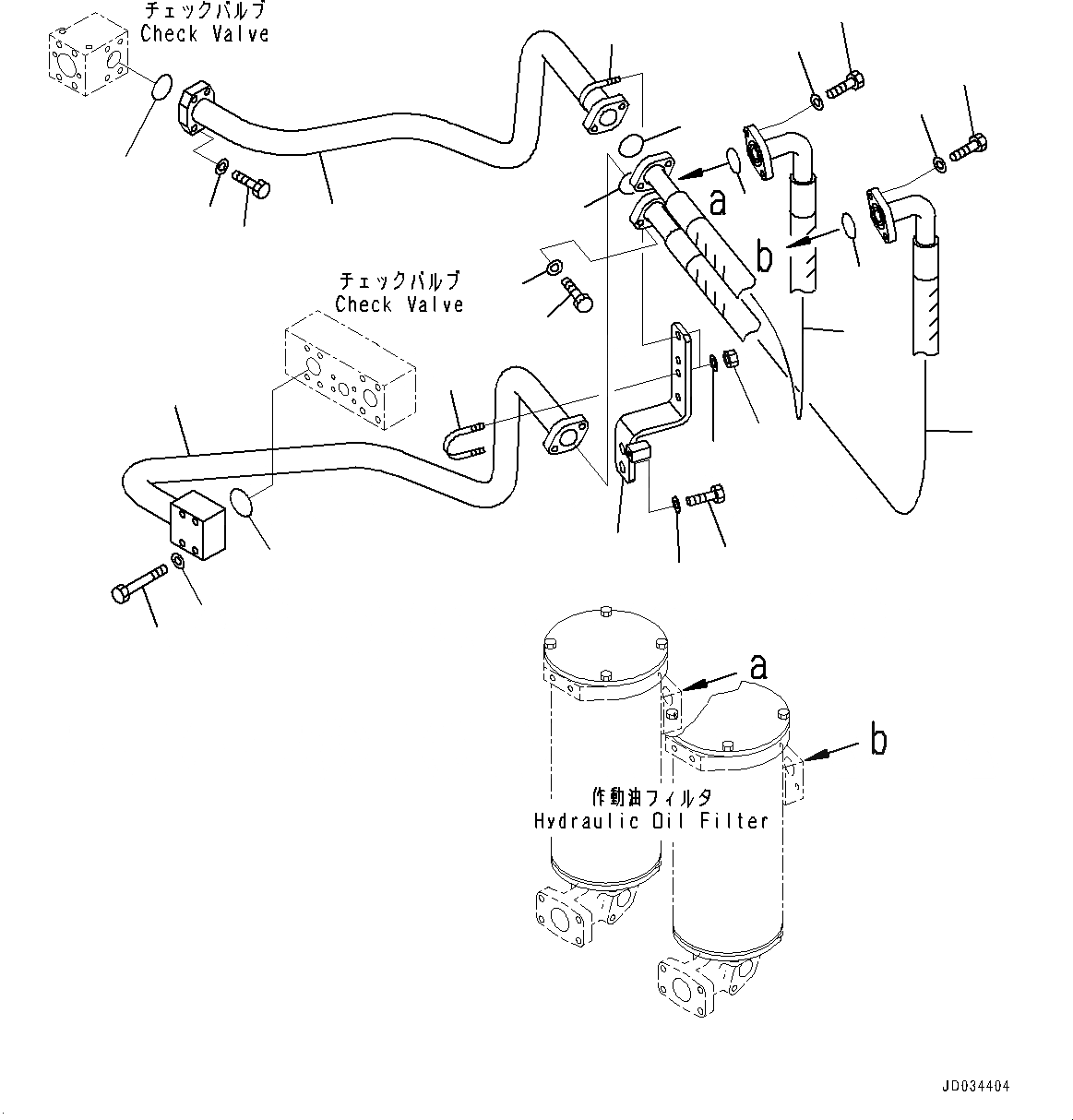 チェックバルブ
Check Valve

a

b

チェックバルブ
Check Valve

a

b

作動油フィルタ
Hydraulic Oil Filter

JD034404