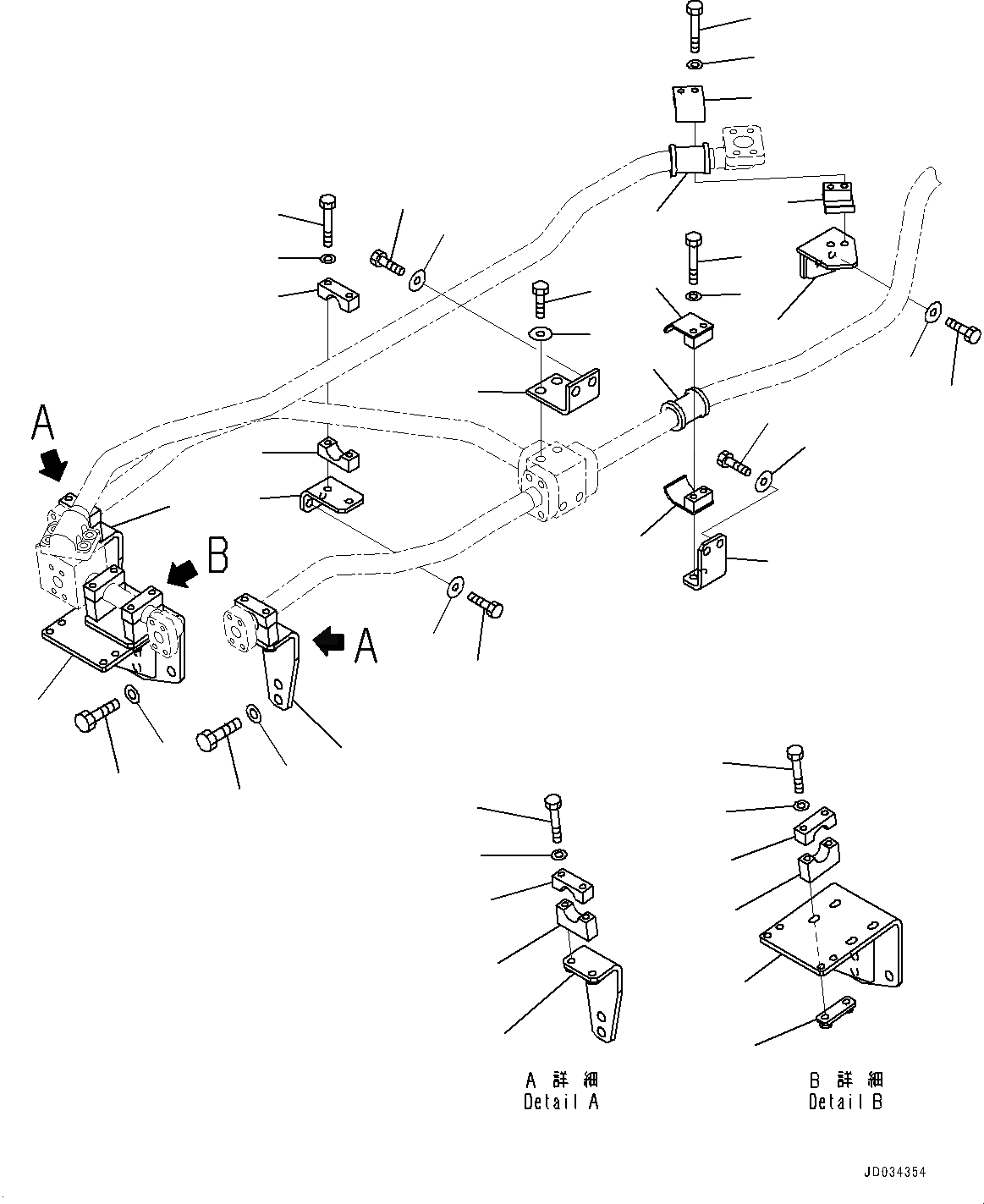 A

B

A

A 詳 細
Detail A

B 詳 細
Detail B

JD034354