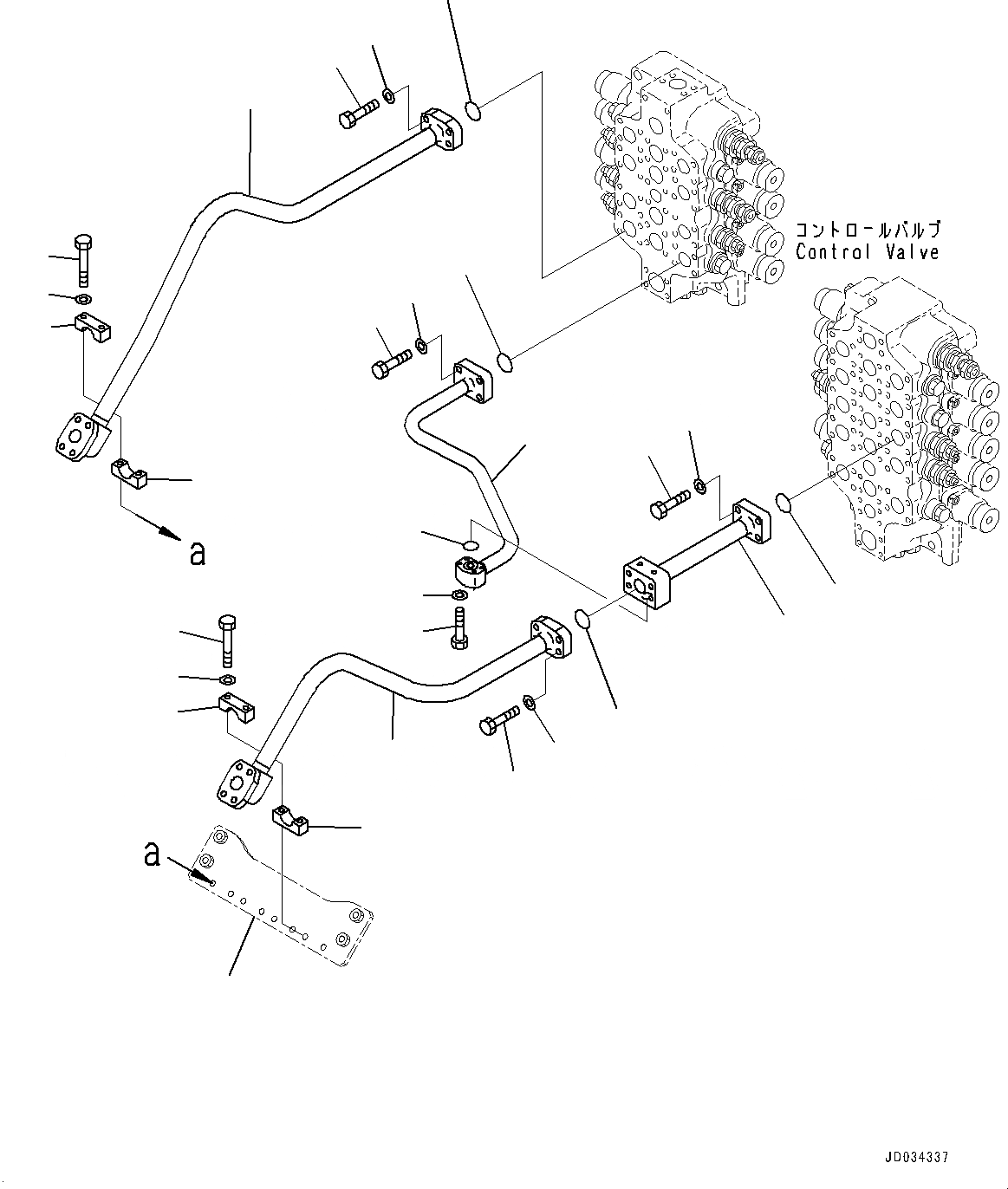 コントロールバルブ
Control Valve

a

a

JD034337