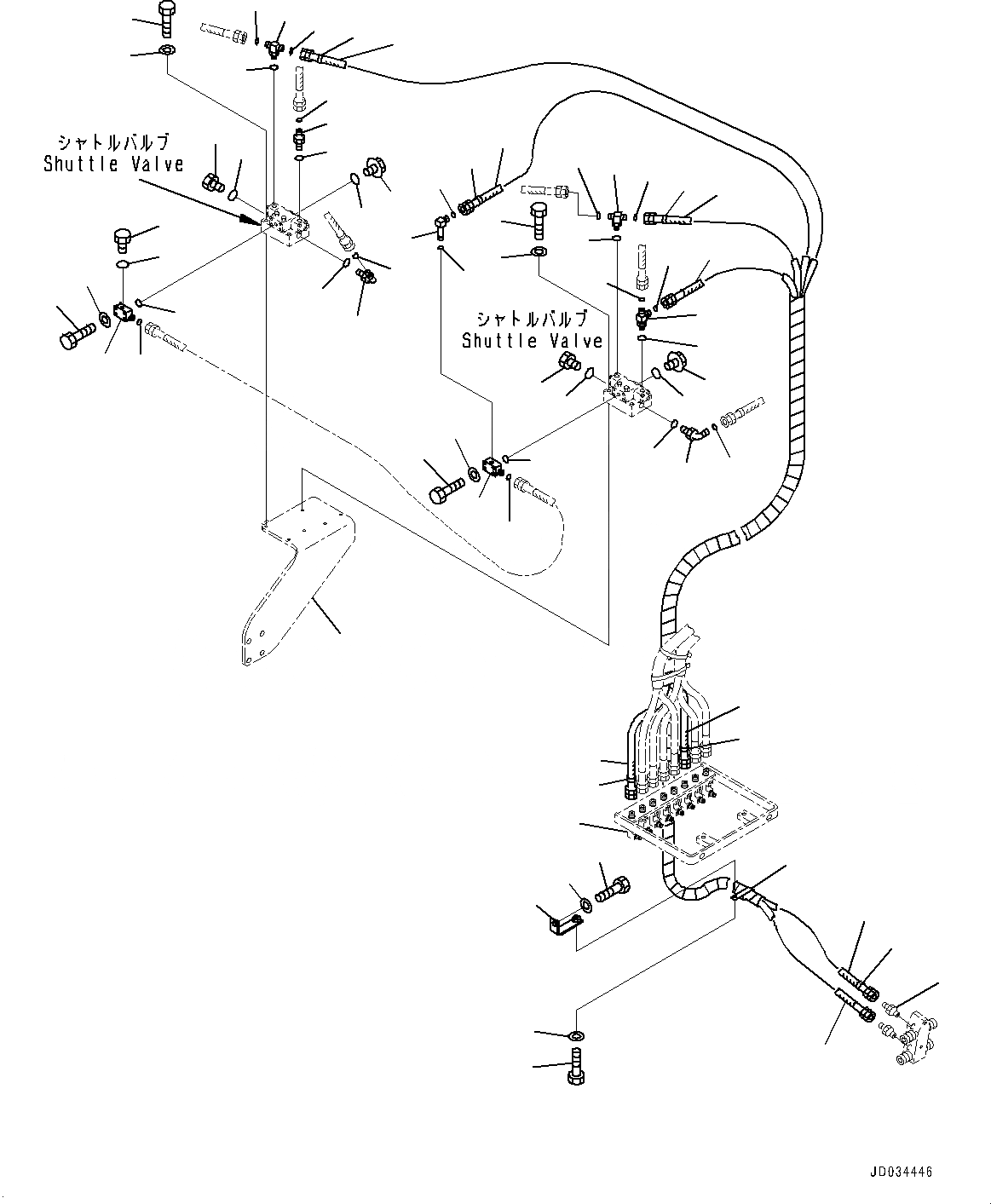 シャトルバルブ
Shuttle Valve

シャトルバルブ
Shuttle Valve

JD034446