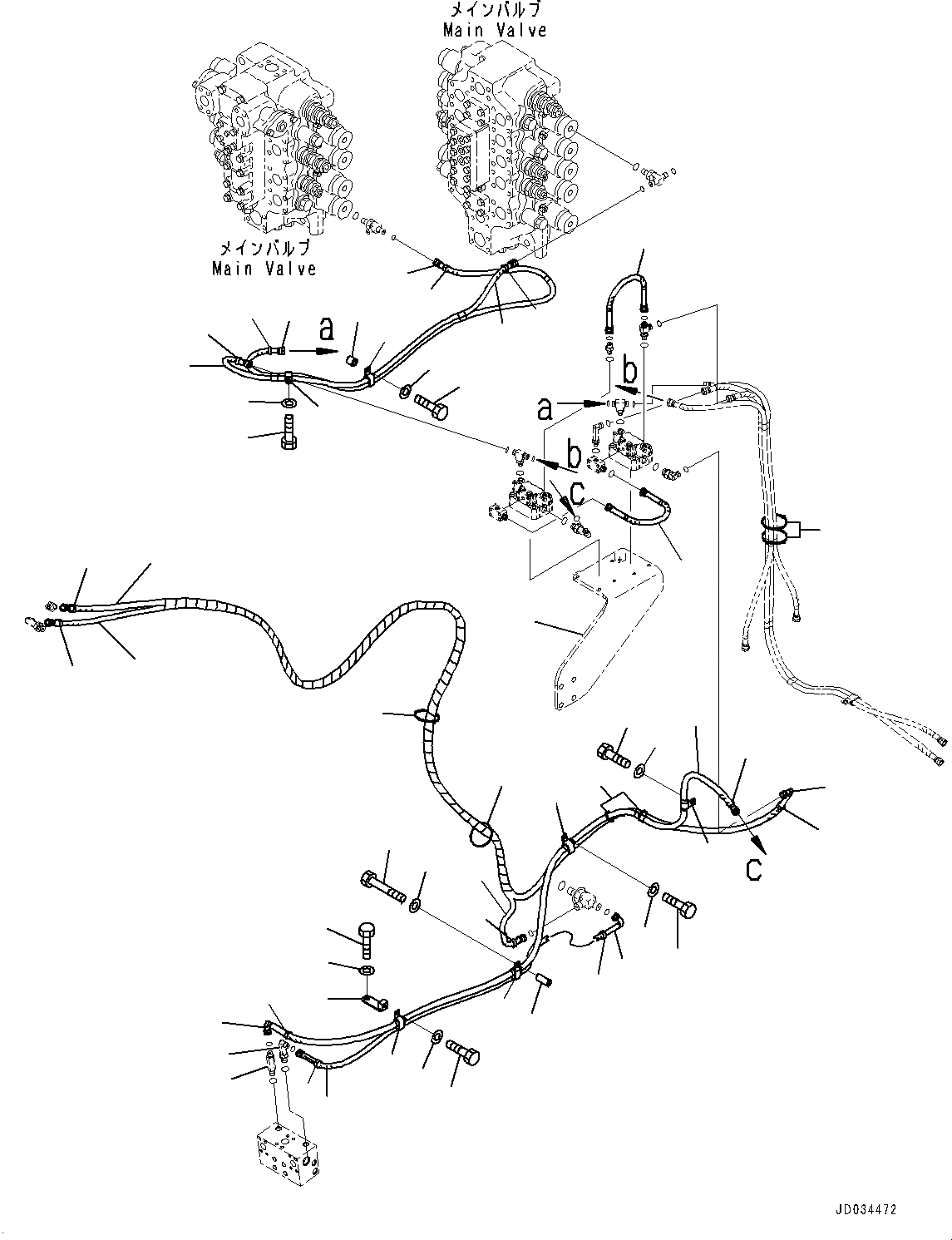 メインバルブ
Main Valve

メインバルブ
Main Valve

a

b

a

b

c

c

JD034472