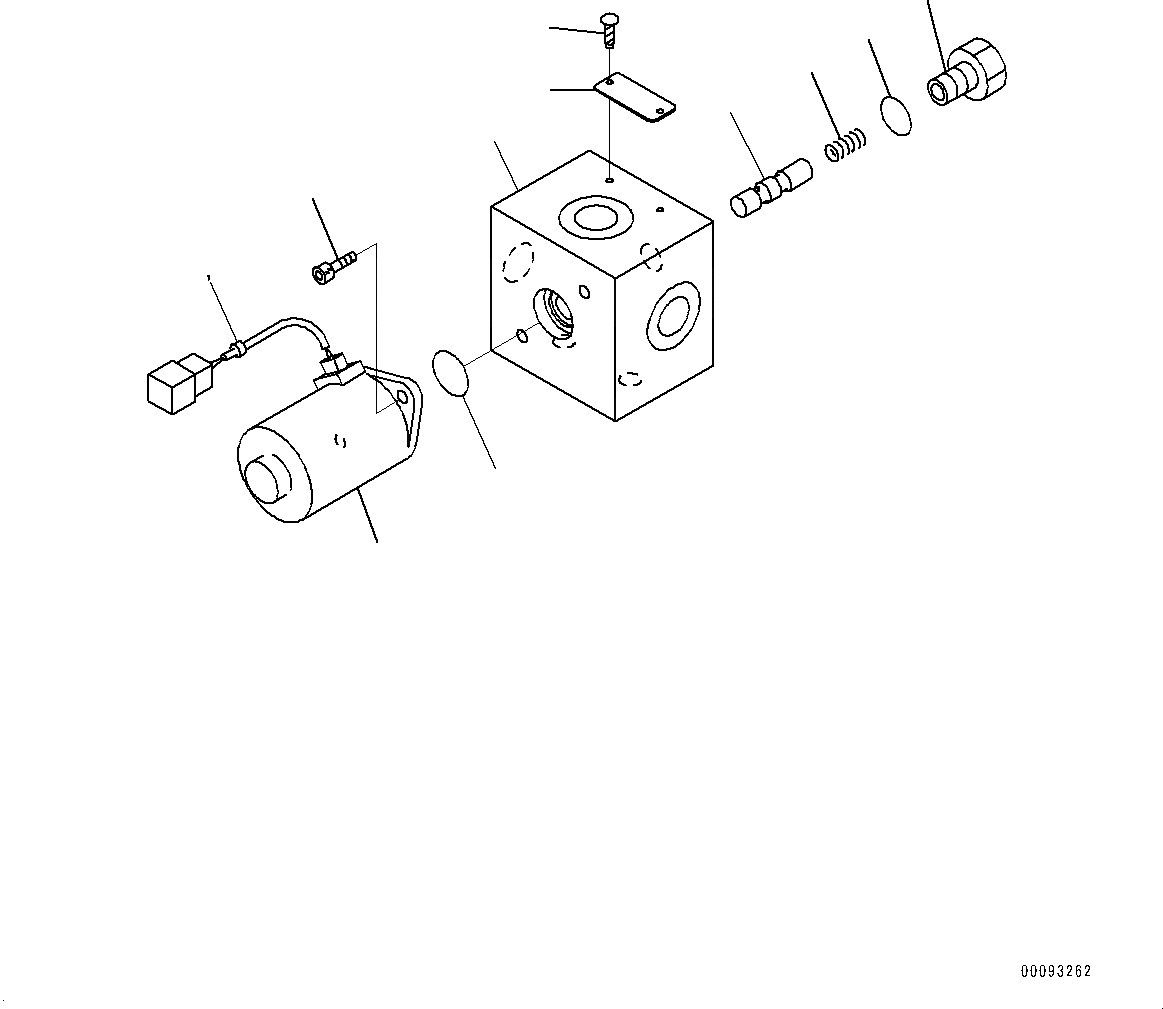 00093262