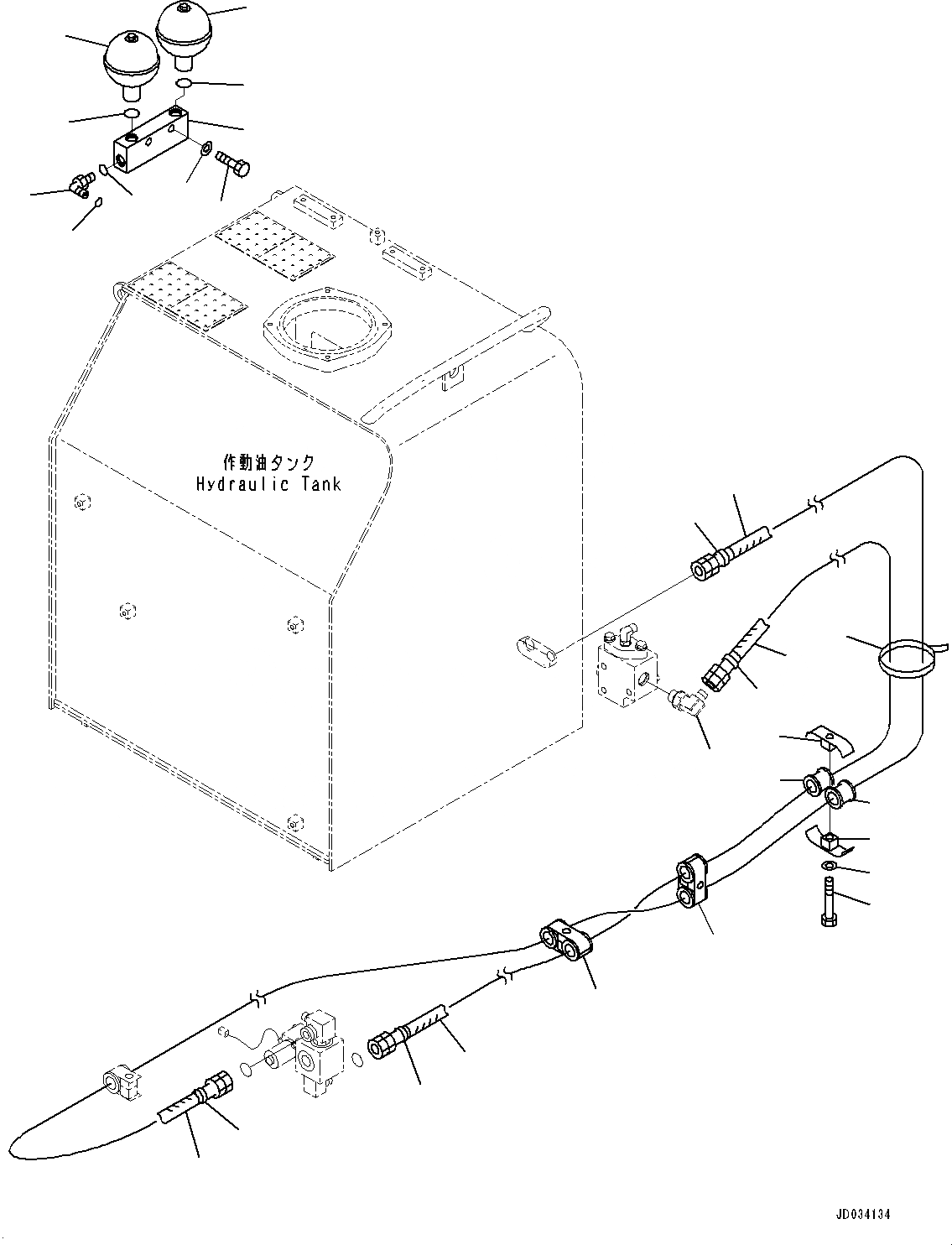 作動油タンク
Hydraulic Tank

JD034134